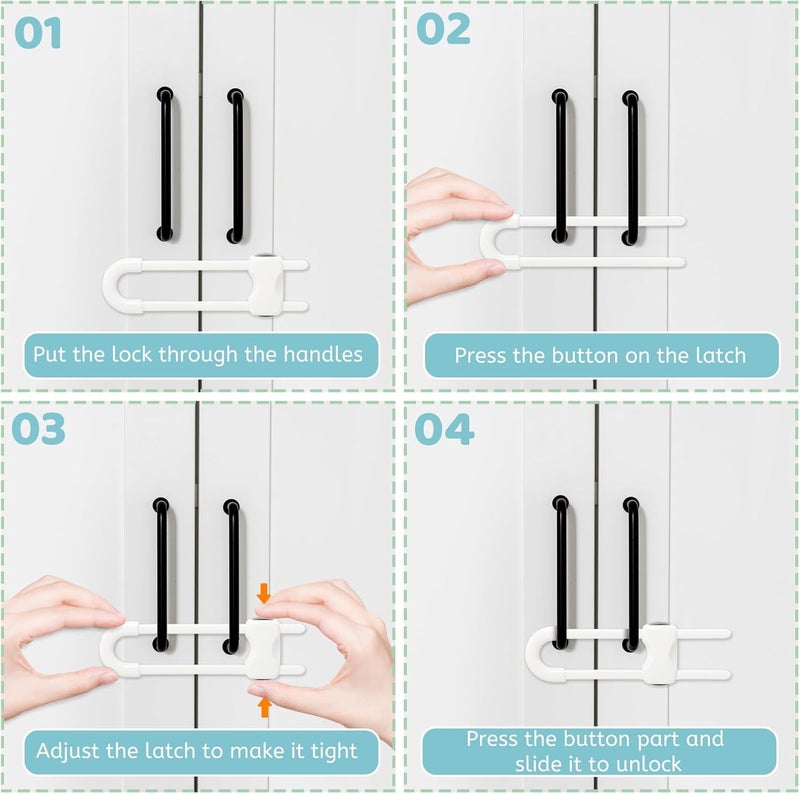 01

Put the lock through the handles

02

Press the button on the latch

03

Adjust the latch to make it tight

04

Press the button part and slide it to unlock