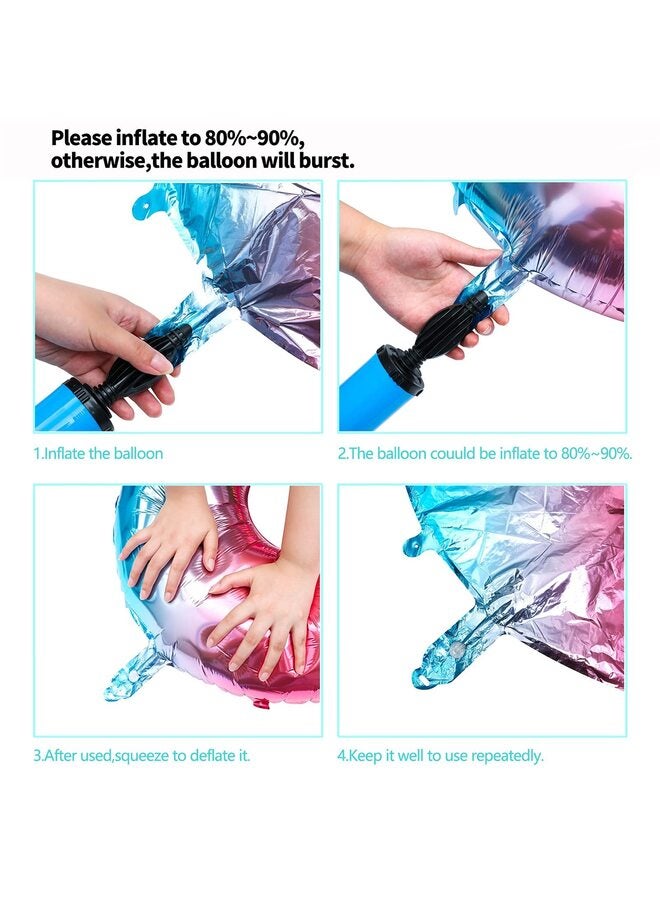 Please inflate to 80%~90%, otherwise,the balloon will burst.

1.Inflate the balloon

2.The balloon couuld be inflate to 80%~90%.

3.After used,squeeze to deflate it.

4.Keep it well to use repeatedly.