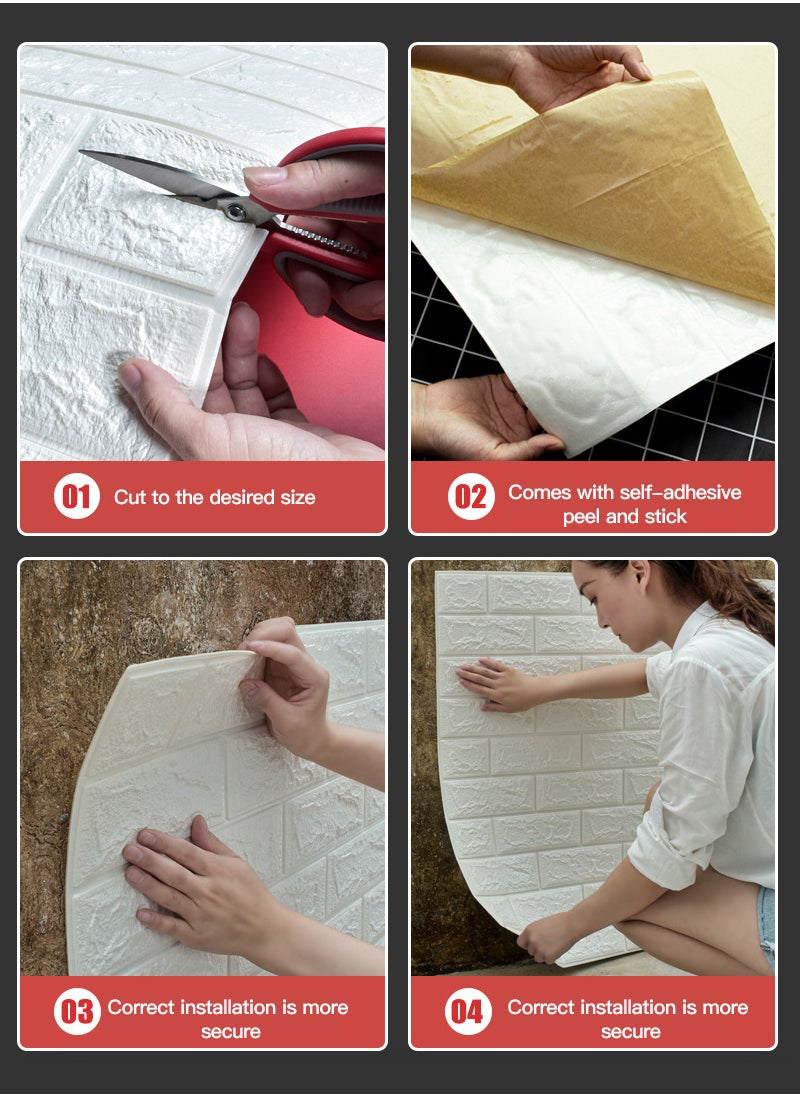 01 Cut to the desired size

02 Comes with self-adhesive peel and stick

03 Correct installation is more secure

04 Correct installation is more secure