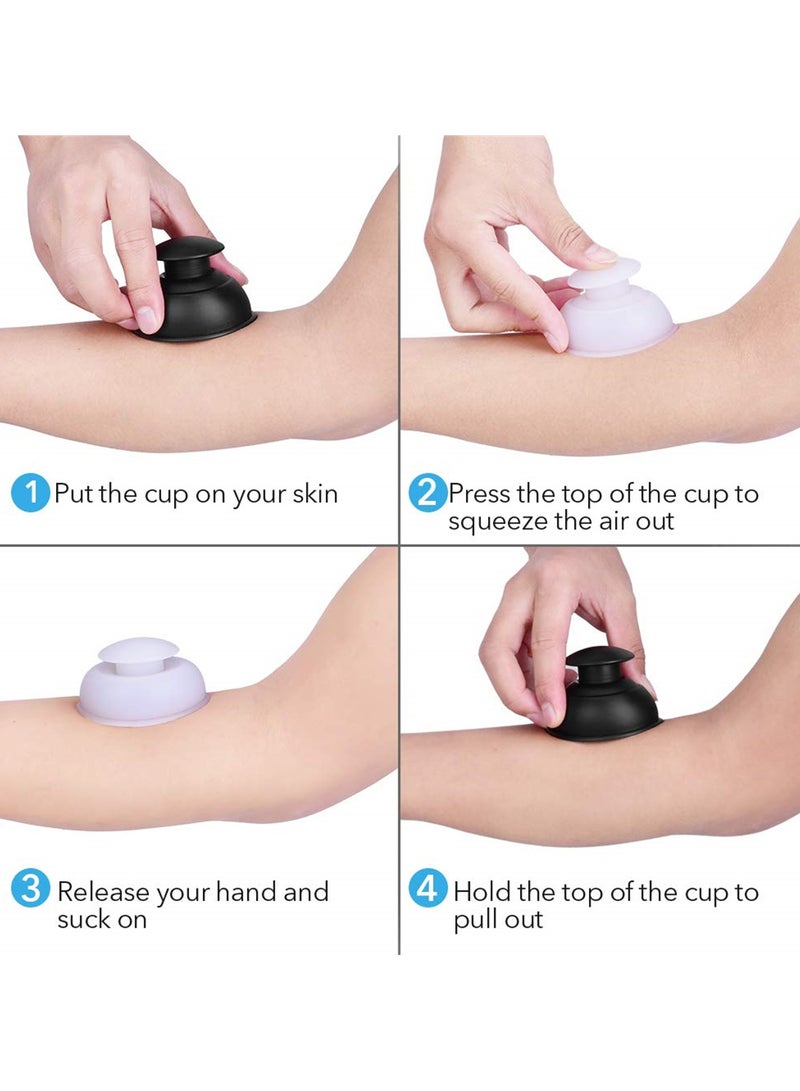 1 Put the cup on your skin

2 Press the top of the cup to squeeze the air out

3 Release your hand and suck on

4 Hold the top of the cup to pull out