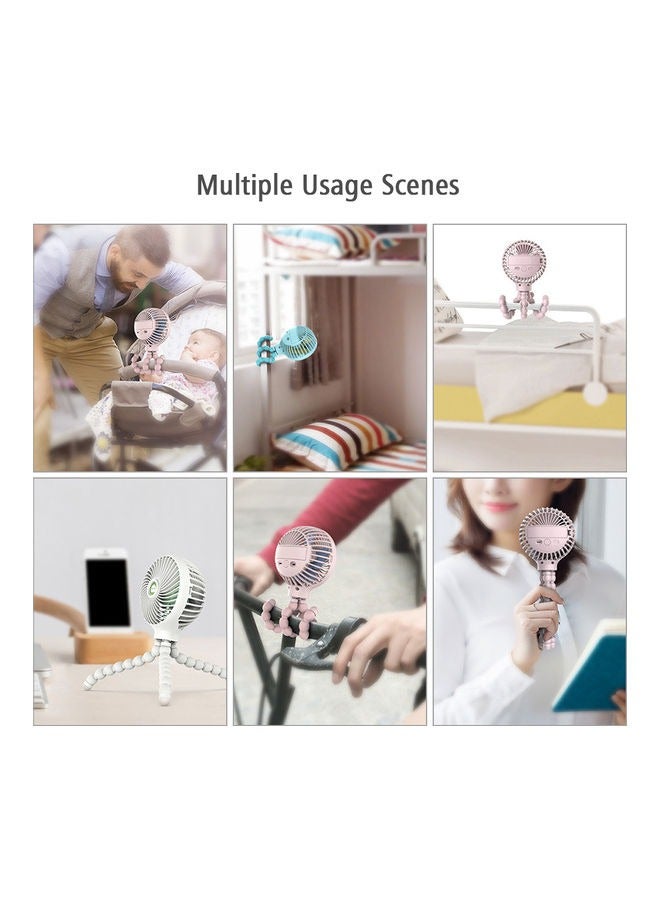 Multiple Usage Scenes