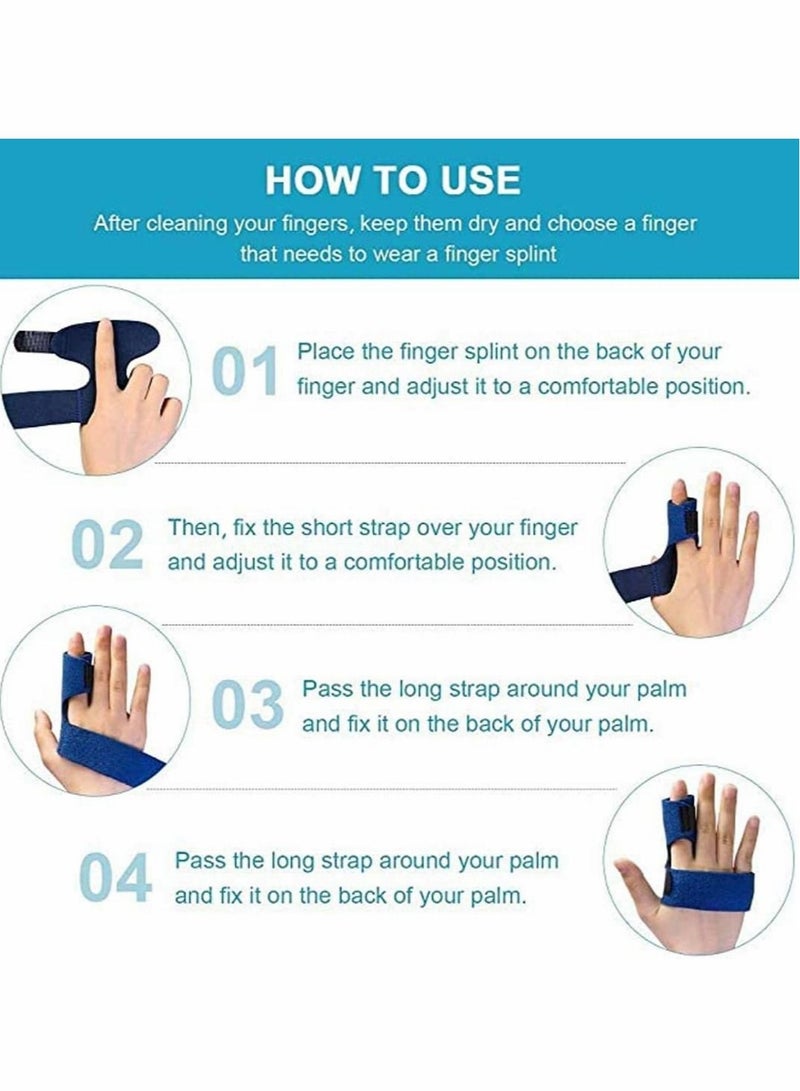 HOW TO USE

After cleaning your fingers, keep them dry and choose a finger that needs to wear a finger splint

01 Place the finger splint on the back of your finger and adjust it to a comfortable position.

02 Then, fix the short strap over your finger and adjust it to a comfortable position.

03 Pass the long strap around your palm and fix it on the back of your palm.

04 Pass the long strap around your palm and fix it on the back of your palm.