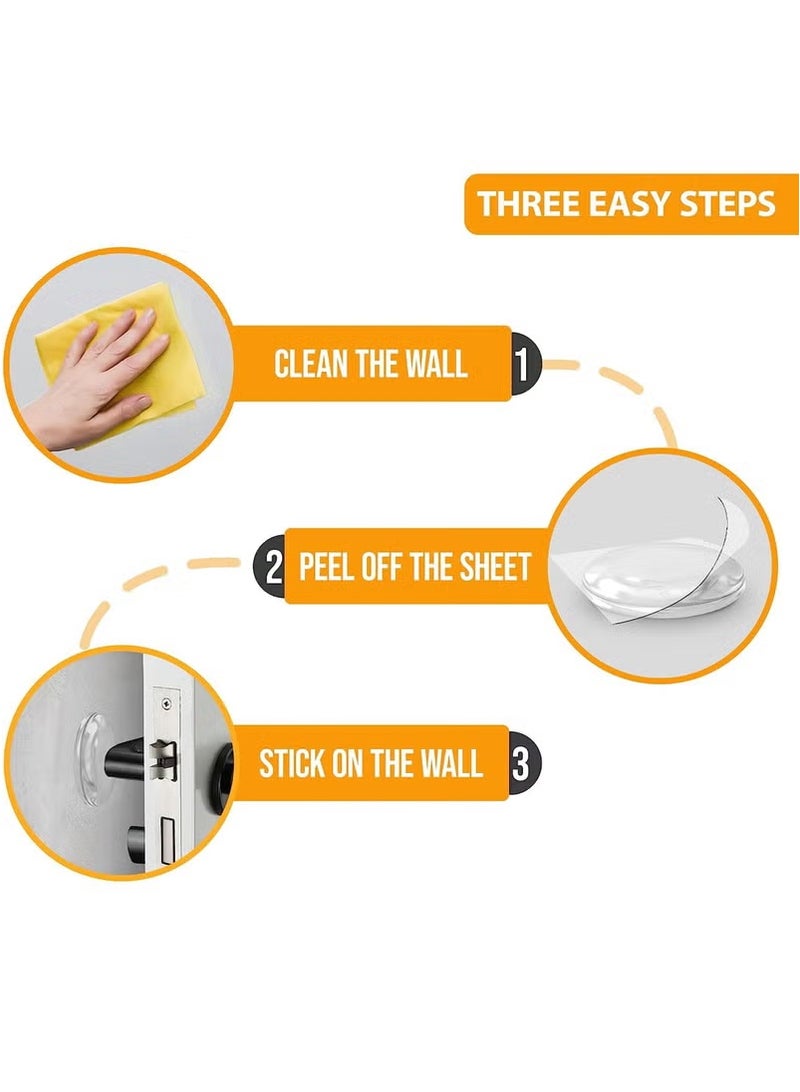 THREE EASY STEPS

CLEAN THE WALL 1

2 PEEL OFF THE SHEET

STICK ON THE WALL 3