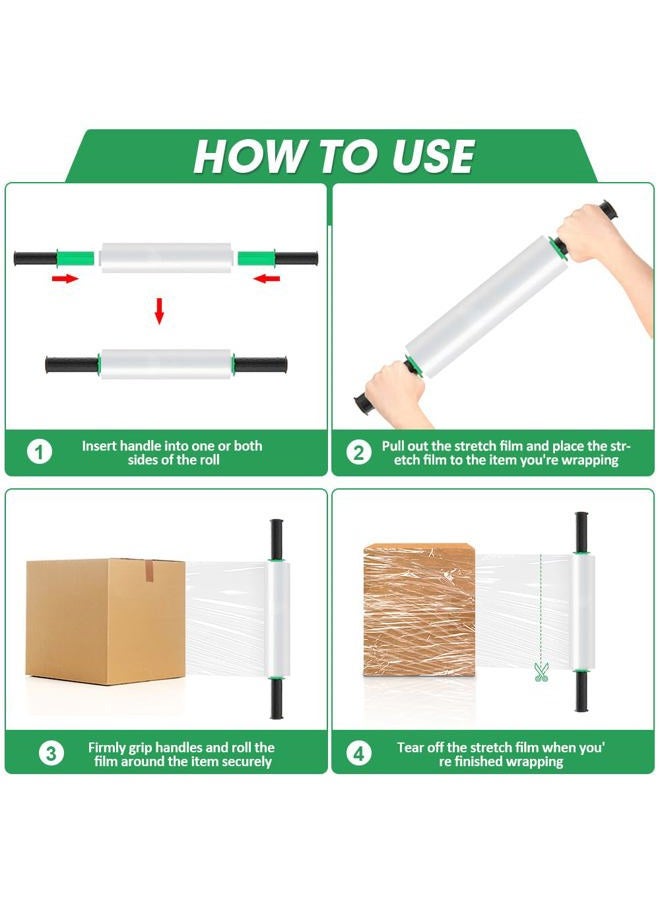 HOW TO USE

1 Insert handle into one or both sides of the roll

2 Pull out the stretch film and place the stretch film to the item you're wrapping

3 Firmly grip handles and roll the film around the item securely

4 Tear off the stretch film when you're finished wrapping