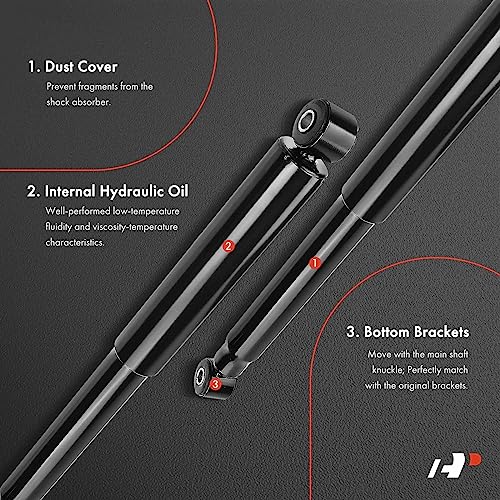 1. Dust Cover

Prevent fragments from the shock absorber.

2. Internal Hydraulic Oil

Well-performed low-temperature fluidity and viscosity-temperature characteristics.

2

1

3. Bottom Brackets

Move with the main shaft knuckle; Perfectly match with the original brackets.

3