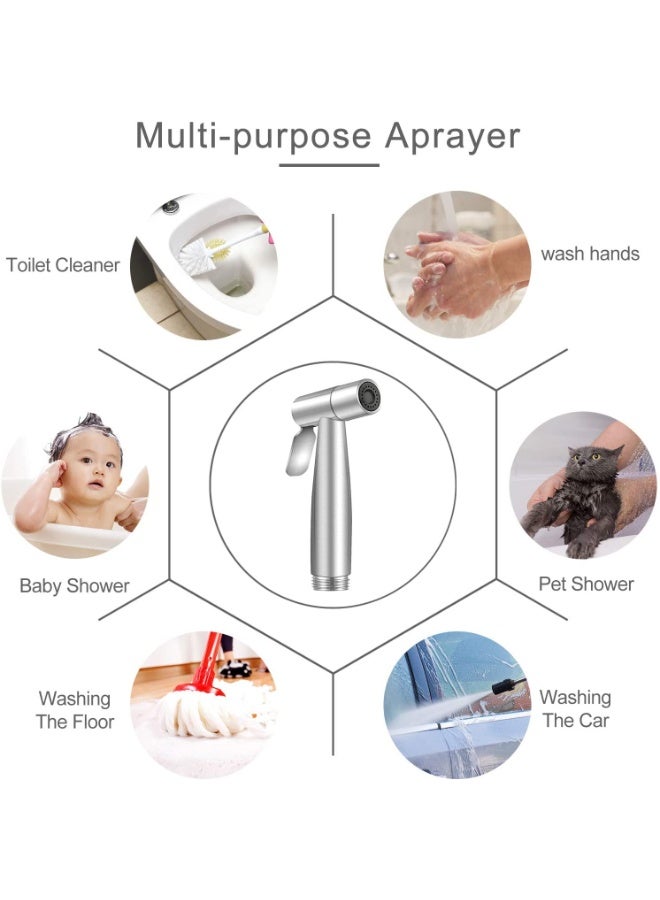 Multi-purpose Aprayer

Toilet Cleaner

wash hands

Baby Shower

Pet Shower

Washing The Floor

Washing The Car