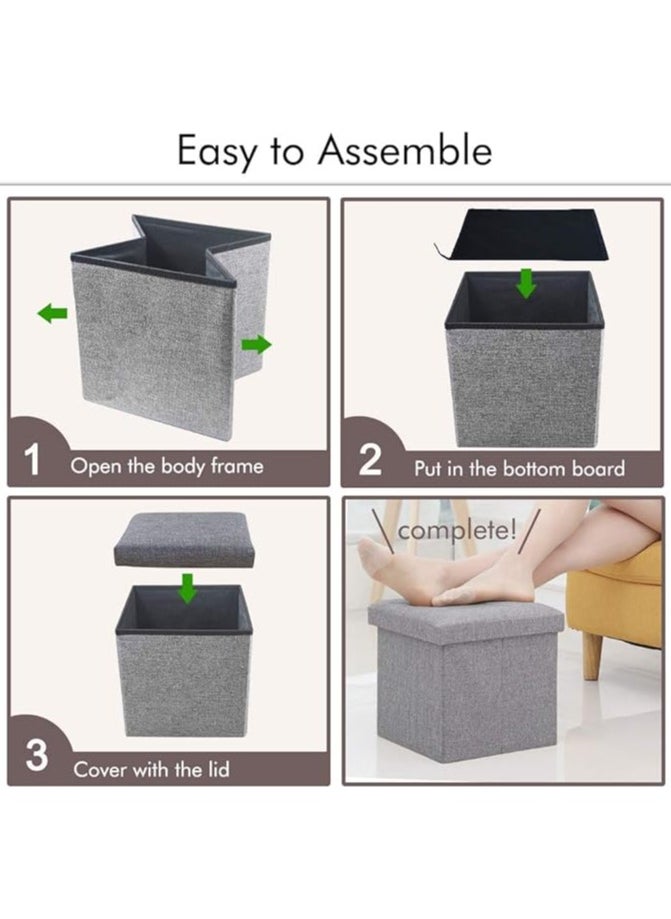 Easy to Assemble

1 Open the body frame

2 Put in the bottom board

3 Cover with the lid

complete!