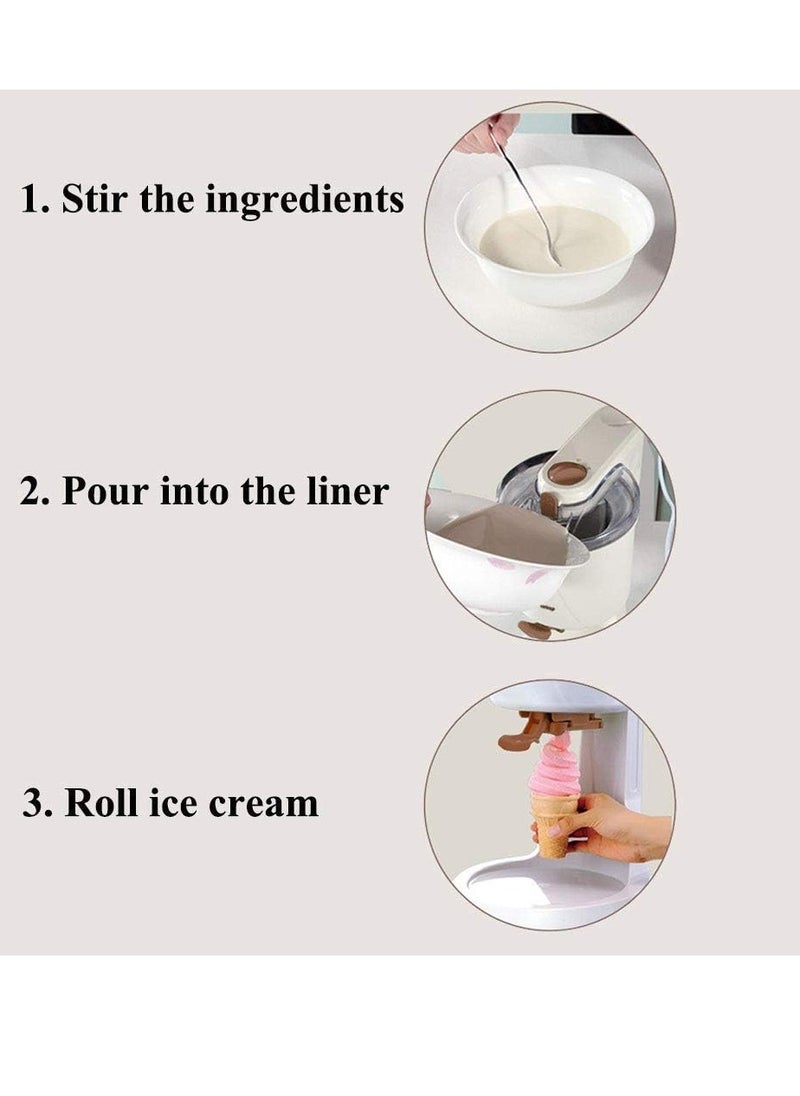 1. Stir the ingredients

2. Pour into the liner

3. Roll ice cream