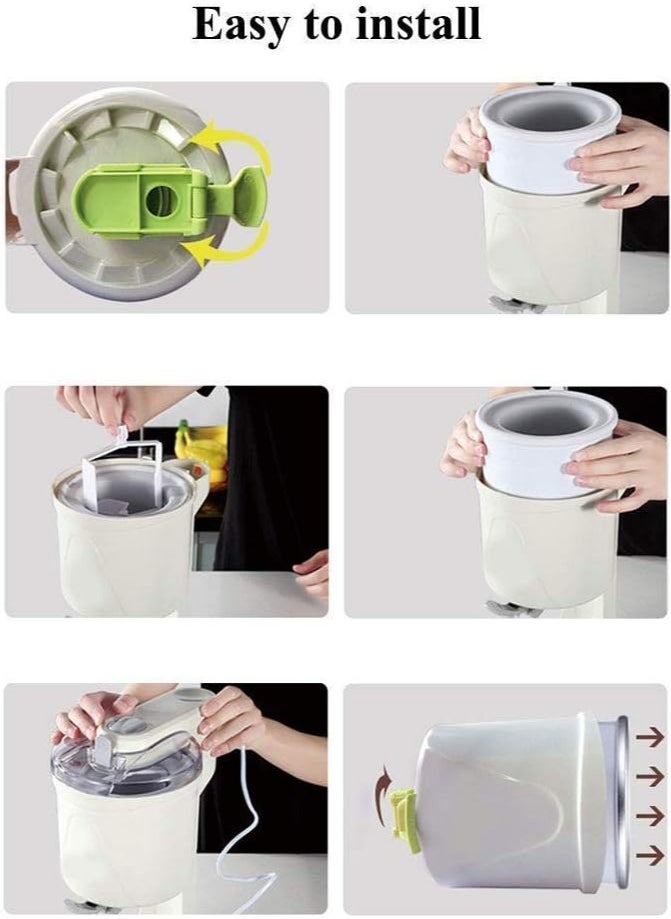 Easy to install