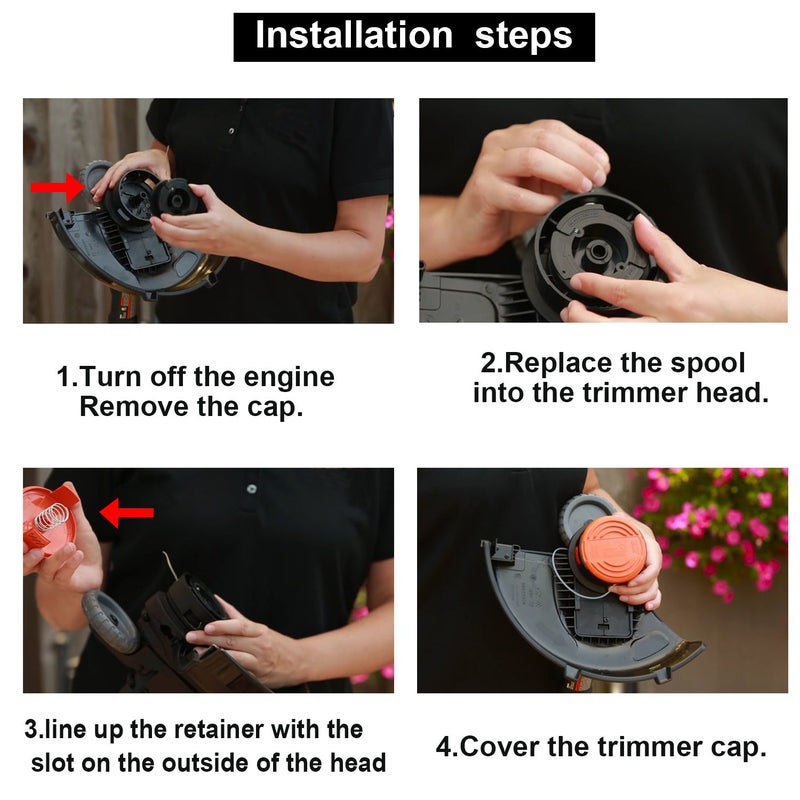 Installation steps

1.Turn off the engine
Remove the cap.

2.Replace the spool into the trimmer head.

3.line up the retainer with the slot on the outside of the head

4.Cover the trimmer cap.