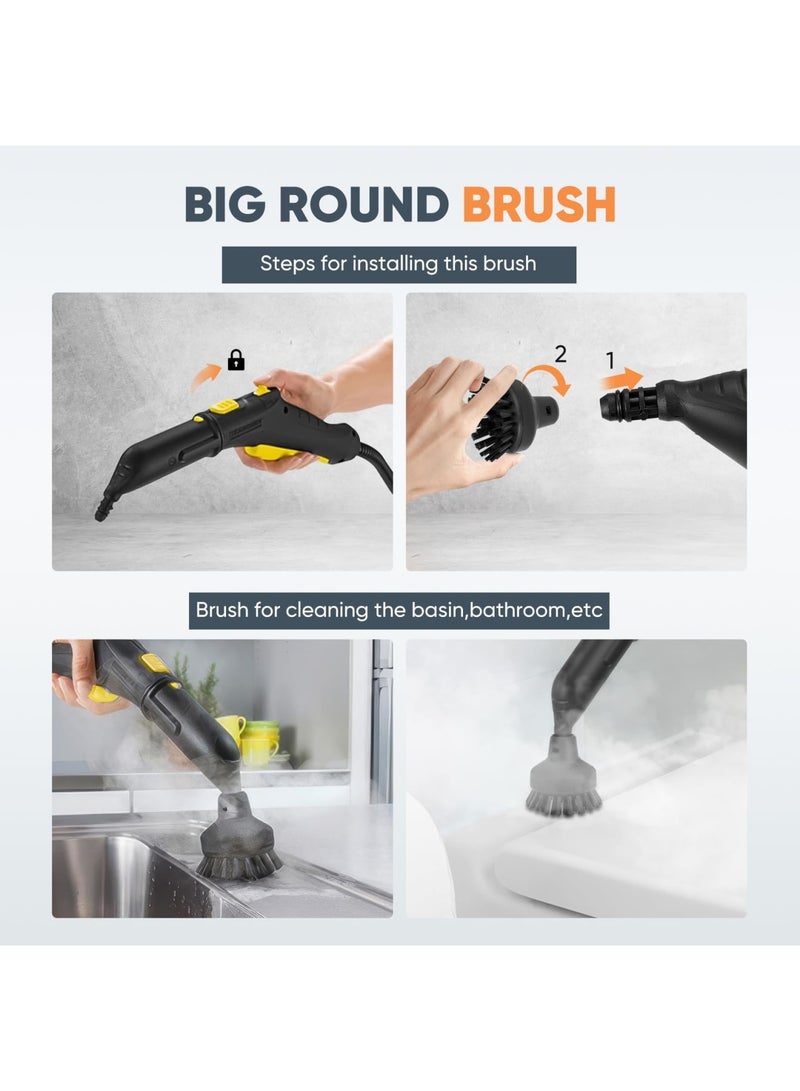 BIG ROUND BRUSH

Steps for installing this brush

2

1

Brush for cleaning the basin,bathroom,etc