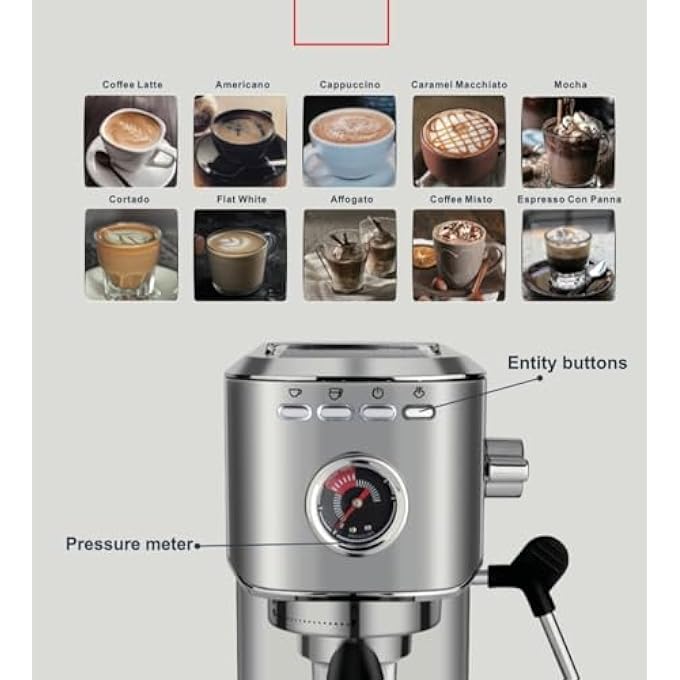 Coffee Latte
Americano
Cappuccino
Caramel Macchiato
Mocha

Cortado
Flat White
Affogato
Coffee Misto
Espresso Con Panna

Entity buttons

Pressure meter