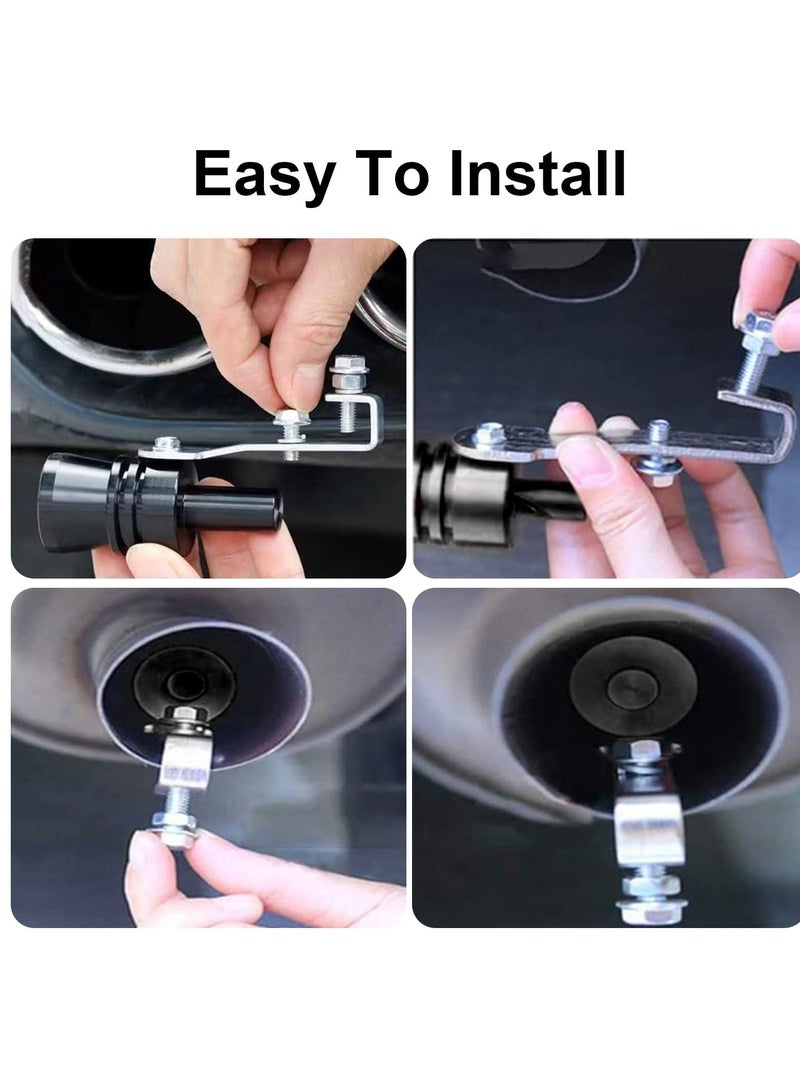 Easy To Install