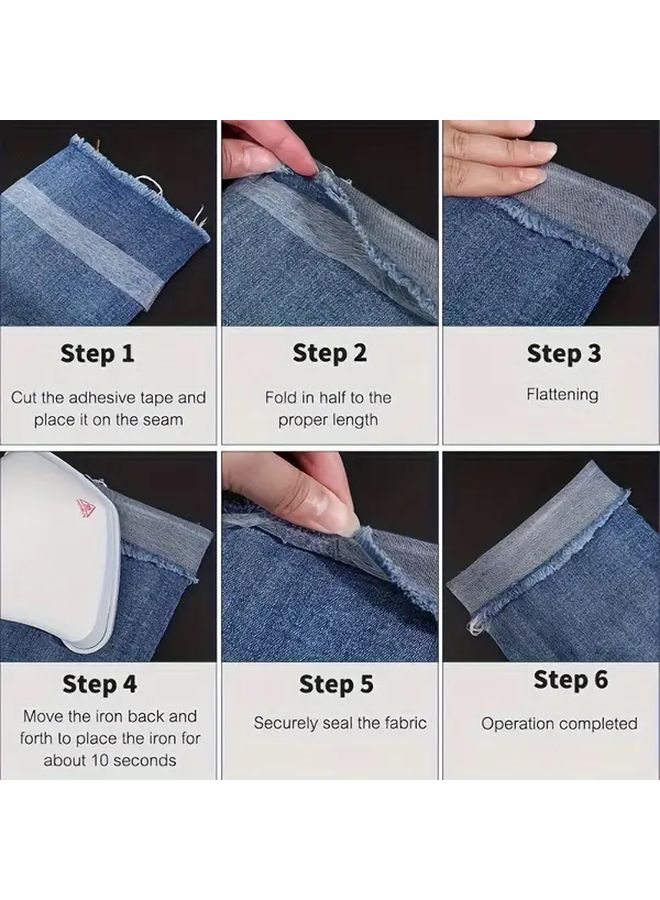 Step 1
Cut the adhesive tape and place it on the seam

Step 2
Fold in half to the proper length

Step 3
Flattening

Step 4
Move the iron back and forth to place the iron for about 10 seconds

Step 5
Securely seal the fabric

Step 6
Operation completed