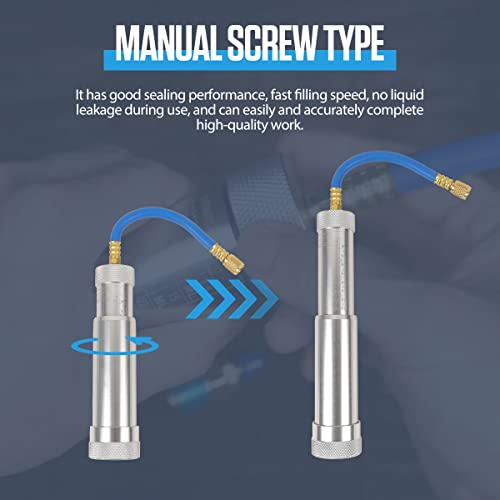 MANUAL SCREW TYPE

It has good sealing performance, fast filling speed, no liquid leakage during use, and can easily and accurately complete high-quality work.