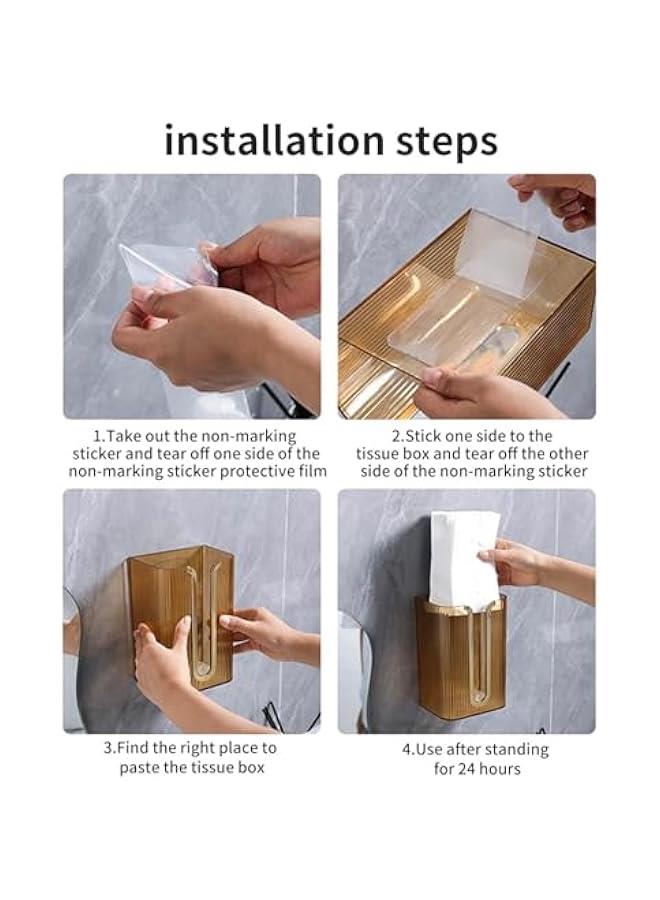 installation steps

1.Take out the non-marking sticker and tear off one side of the non-marking sticker protective film

2.Stick one side to the tissue box and tear off the other side of the non-marking sticker

3.Find the right place to paste the tissue box

4.Use after standing for 24 hours