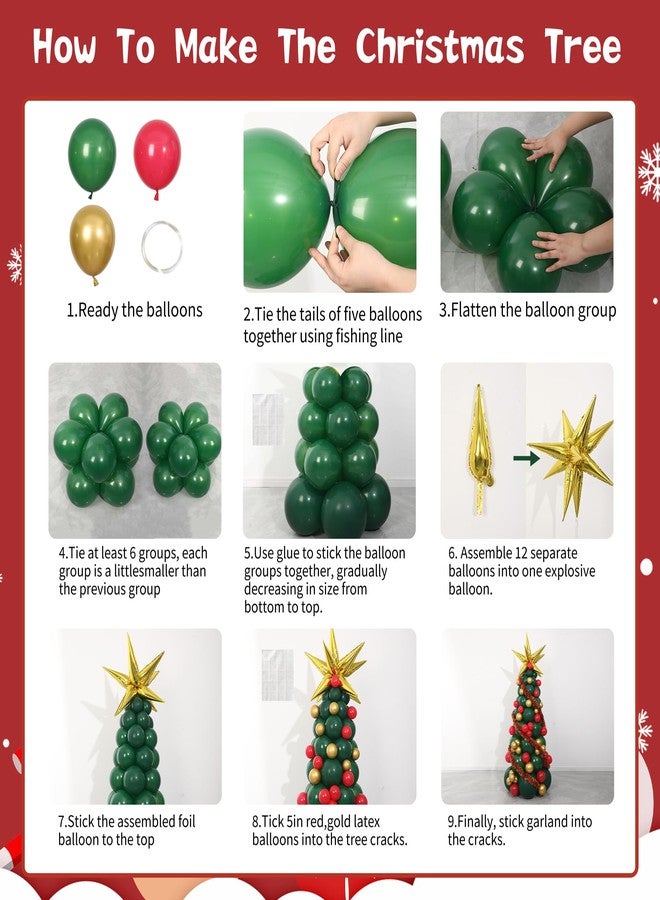 How To Make The Christmas Tree

1.Ready the balloons

2.Tie the tails of five balloons together using fishing line

3.Flatten the balloon group

4.Tie at least 6 groups, each group is a littlesmaller than the previous group

5.Use glue to stick the balloon groups together, gradually decreasing in size from bottom to top.

6. Assemble 12 separate balloons into one explosive balloon.

7.Stick the assembled foil balloon to the top

8.Tick 5in red,gold latex balloons into the tree cracks.

9.Finally, stick garland into the cracks.