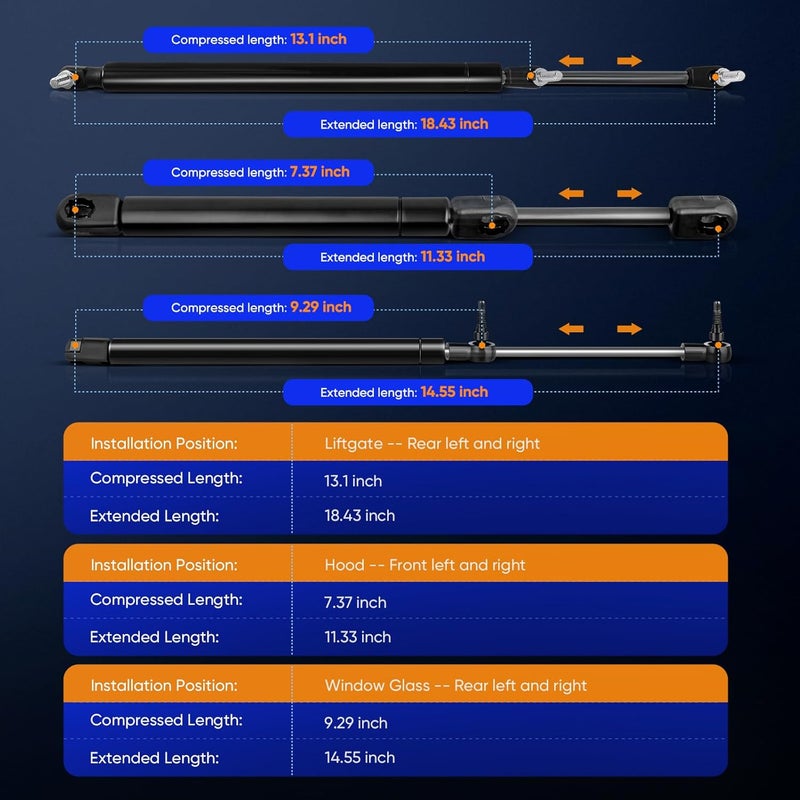 Compressed length: 13.1 inch

Extended length: 18.43 inch

Compressed length: 7.37 inch

Extended length: 11.33 inch

Compressed length: 9.29 inch

Extended length: 14.55 inch

| Installation Position: | Liftgate -- Rear left and right |
|---|---|
| Compressed Length: | 13.1 inch |
| Extended Length: | 18.43 inch |

| Installation Position: | Hood -- Front left and right |
|---|---|
| Compressed Length: | 7.37 inch |
| Extended Length: | 11.33 inch |

| Installation Position: | Window Glass -- Rear left and right |
|---|---|
| Compressed Length: | 9.29 inch |
| Extended Length: | 14.55 inch |