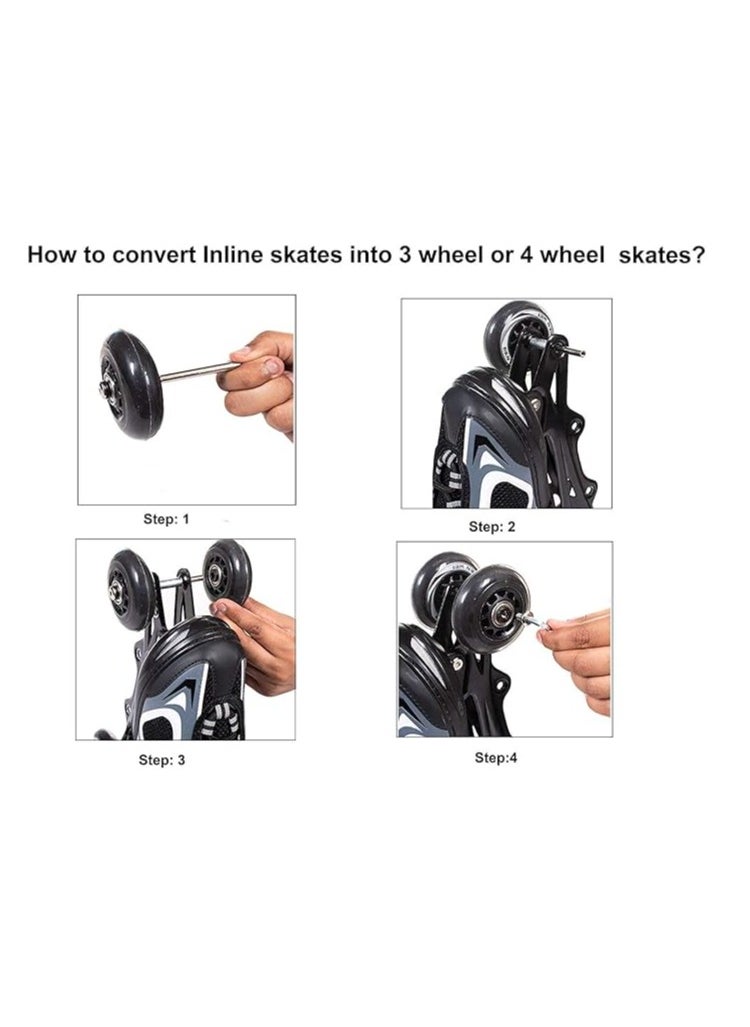 How to convert Inline skates into 3 wheel or 4 wheel skates?

Step: 1

Step: 2

Step: 3

Step:4