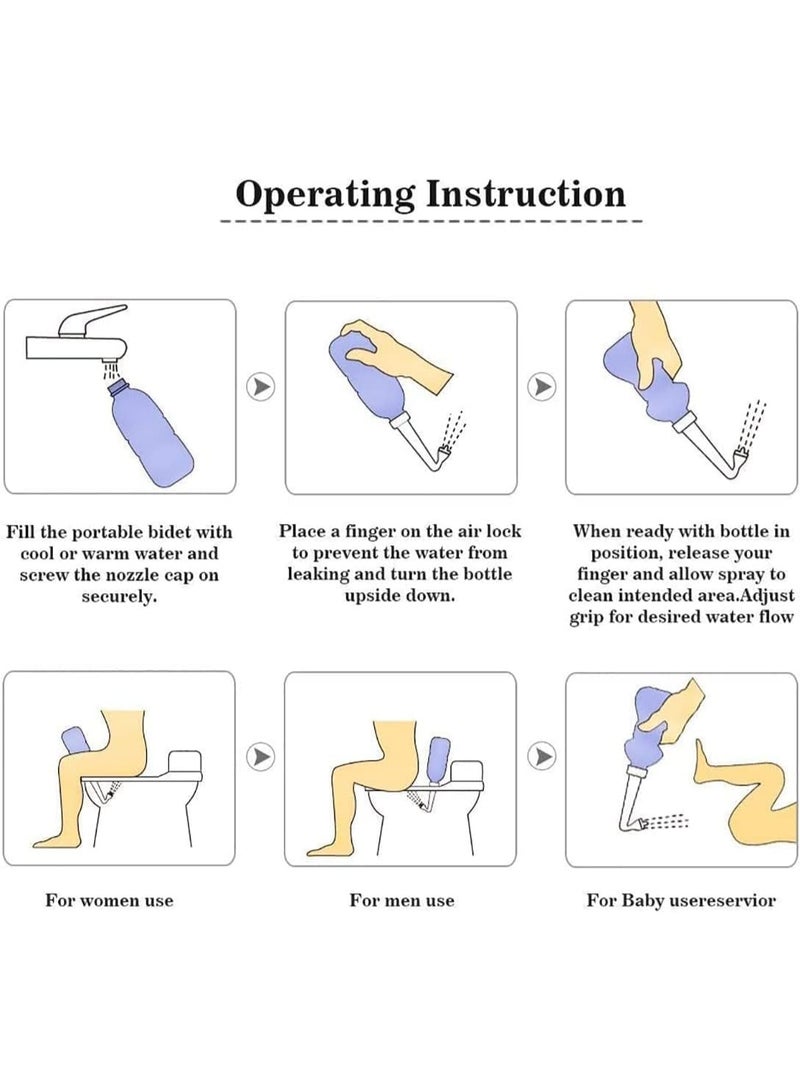 Operating Instruction

Fill the portable bidet with cool or warm water and screw the nozzle cap on securely.

Place a finger on the air lock to prevent the water from leaking and turn the bottle upside down.

When ready with bottle in position, release your finger and allow spray to clean intended area.Adjust grip for desired water flow

For women use

For men use

For Baby usereservior