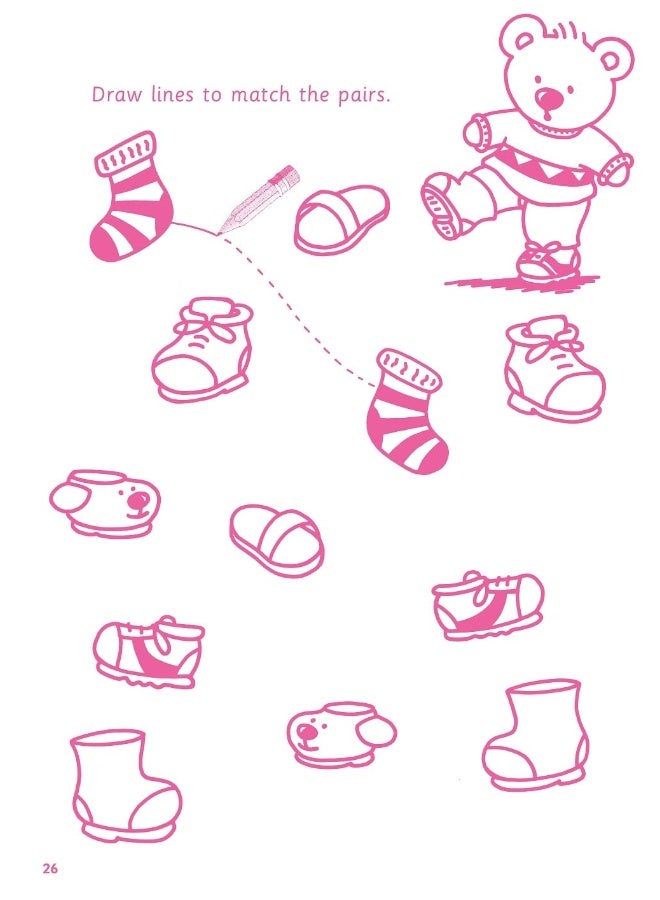 Draw lines to match the pairs.

26