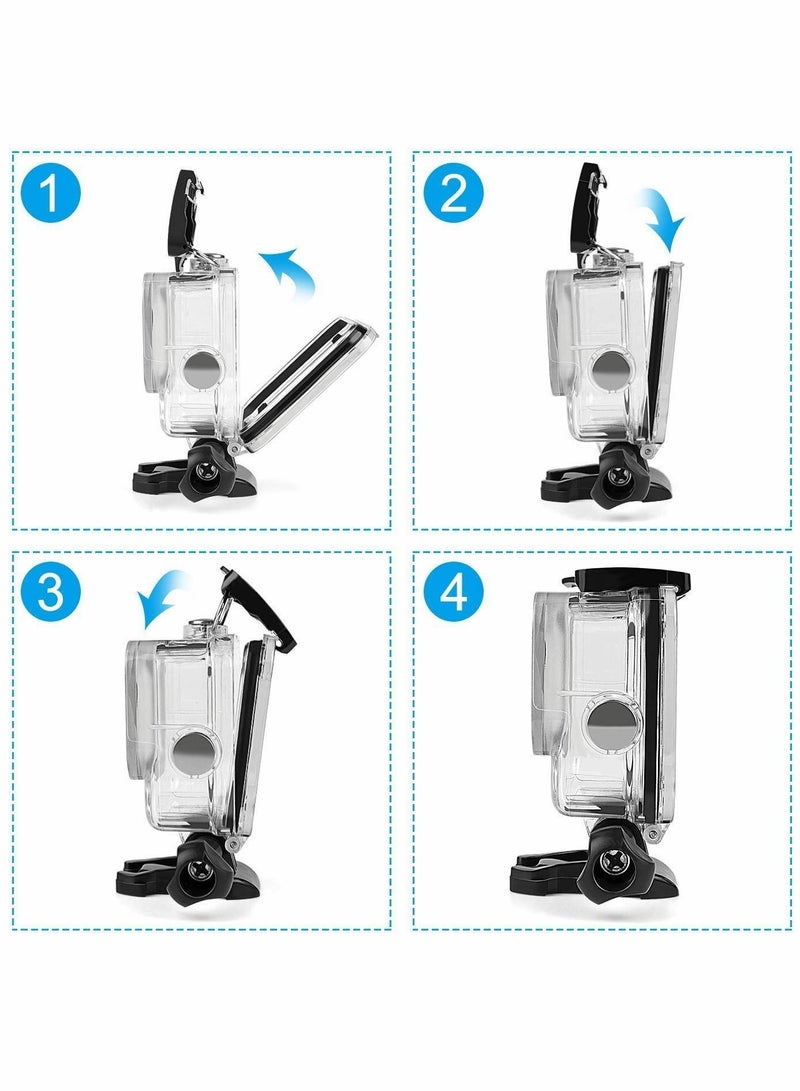 1

2

3

4