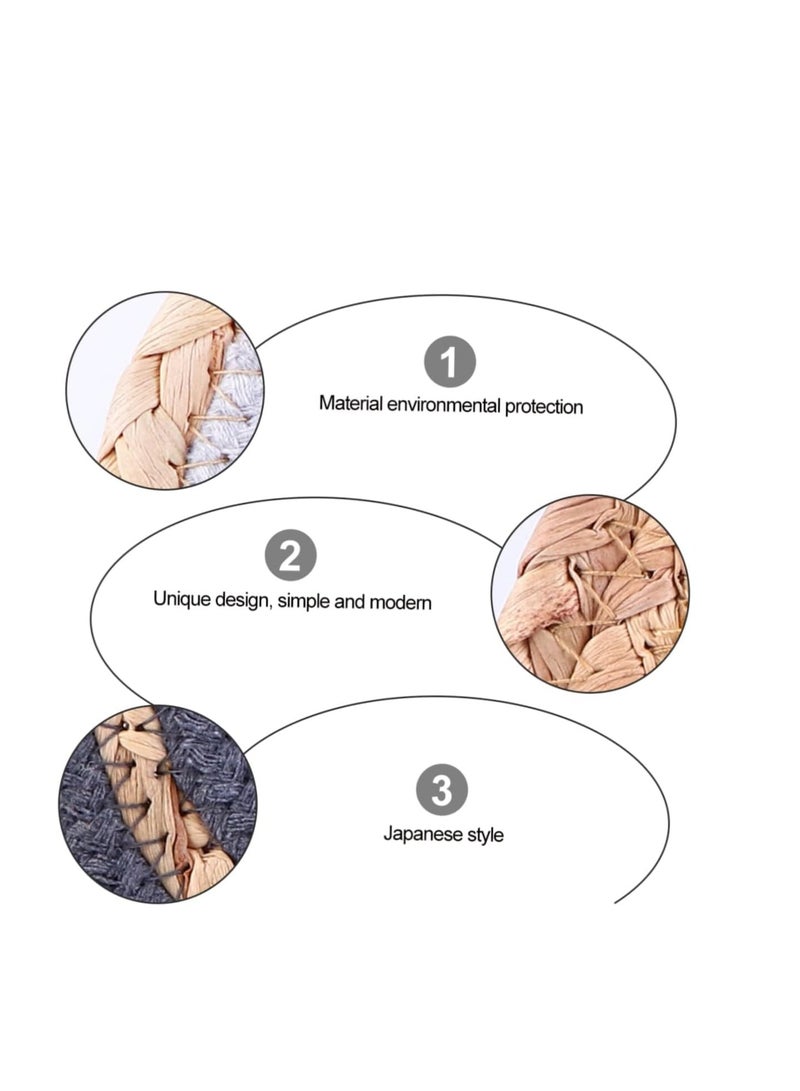 1
Material environmental protection

2
Unique design, simple and modern

3
Japanese style