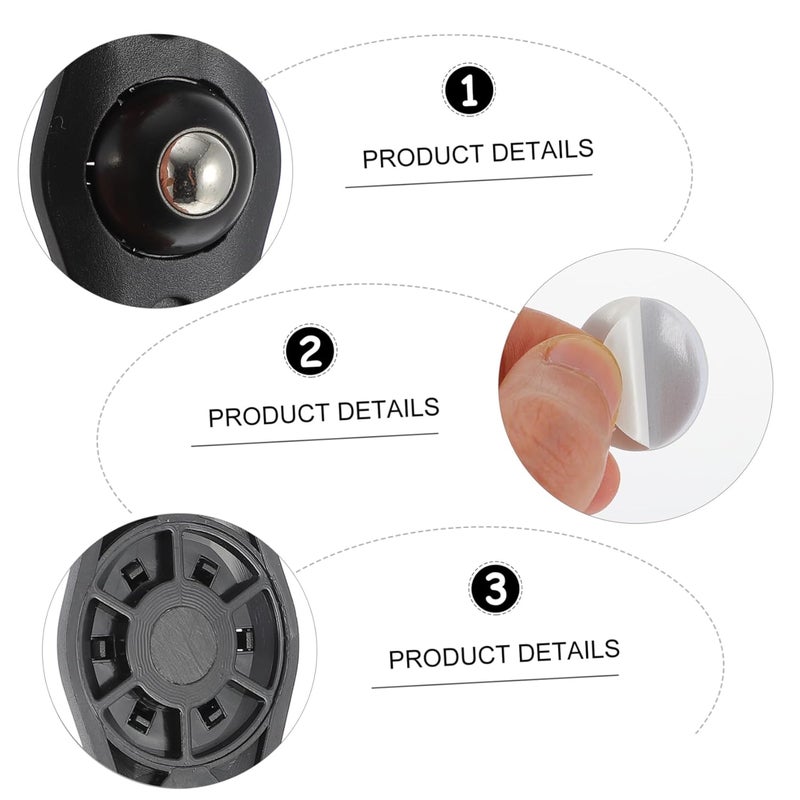 1
PRODUCT DETAILS

2
PRODUCT DETAILS

3
PRODUCT DETAILS