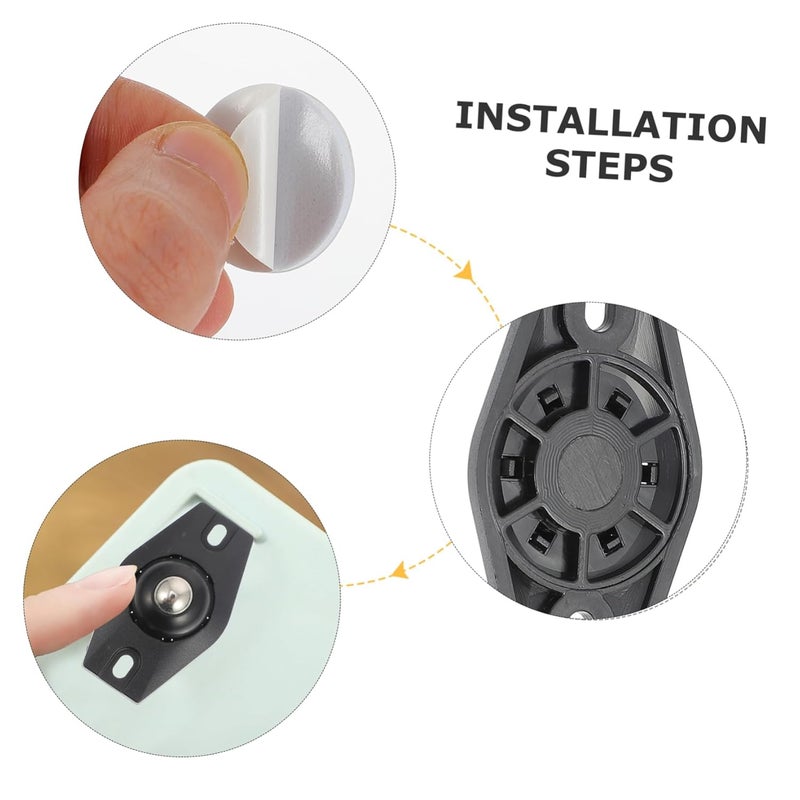 INSTALLATION STEPS