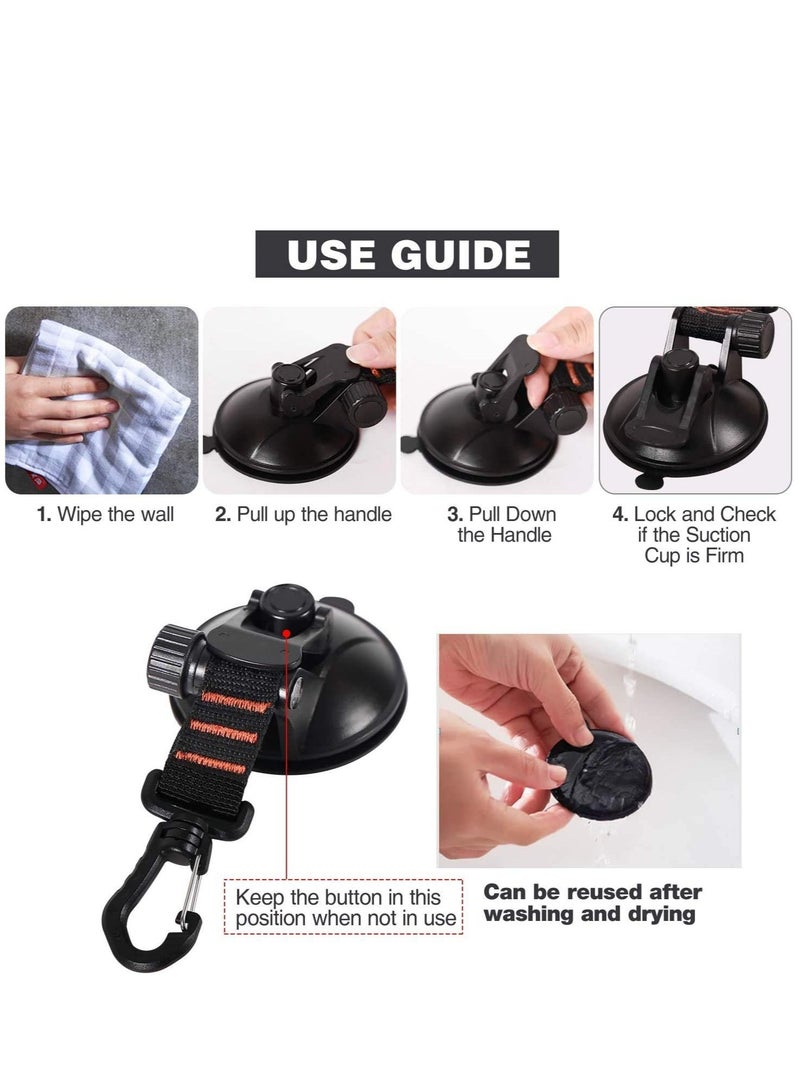 USE GUIDE

1. Wipe the wall

2. Pull up the handle

3. Pull Down the Handle

4. Lock and Check if the Suction Cup is Firm

Keep the button in this position when not in use

Can be reused after washing and drying