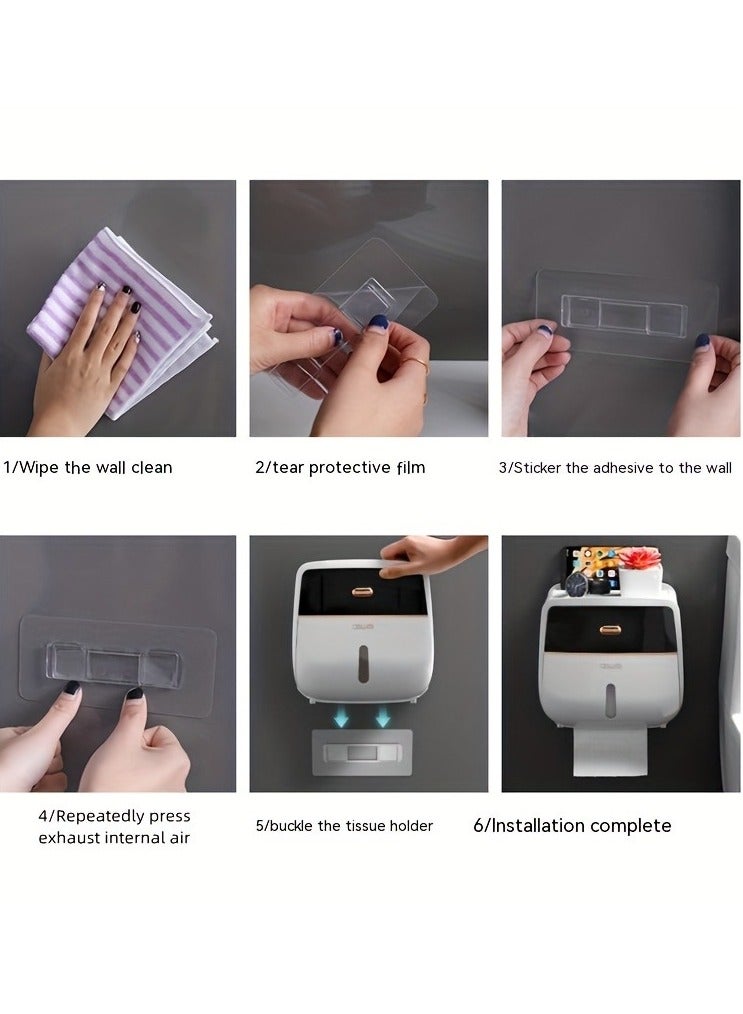 1/Wipe the wall clean

2/tear protective film

3/Sticker the adhesive to the wall

4/Repeatedly press exhaust internal air

5/buckle the tissue holder

6/Installation complete