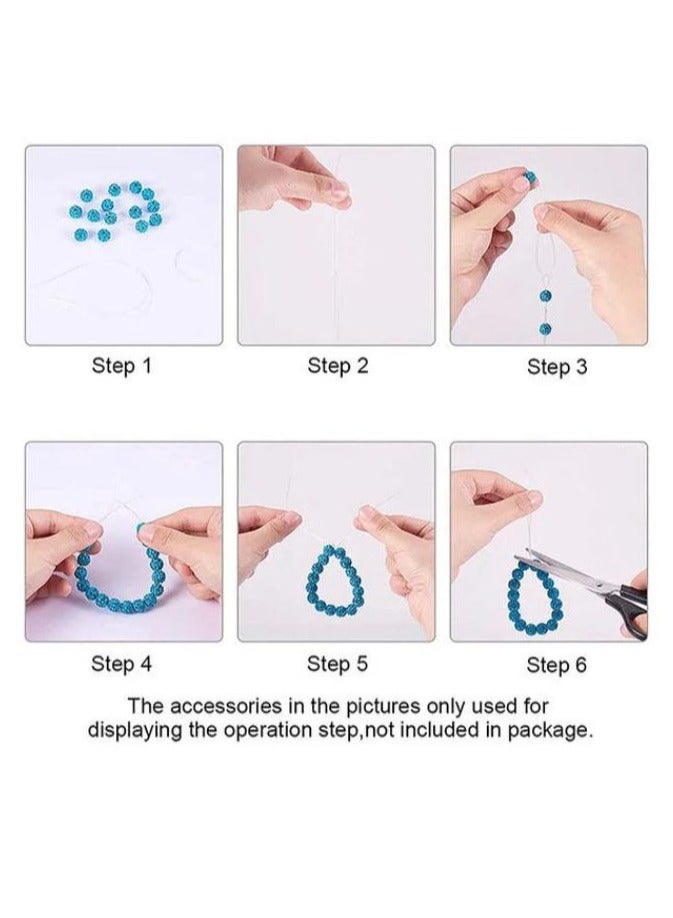 Step 1

Step 2

Step 3

Step 4

Step 5

Step 6

The accessories in the pictures only used for displaying the operation step,not included in package.