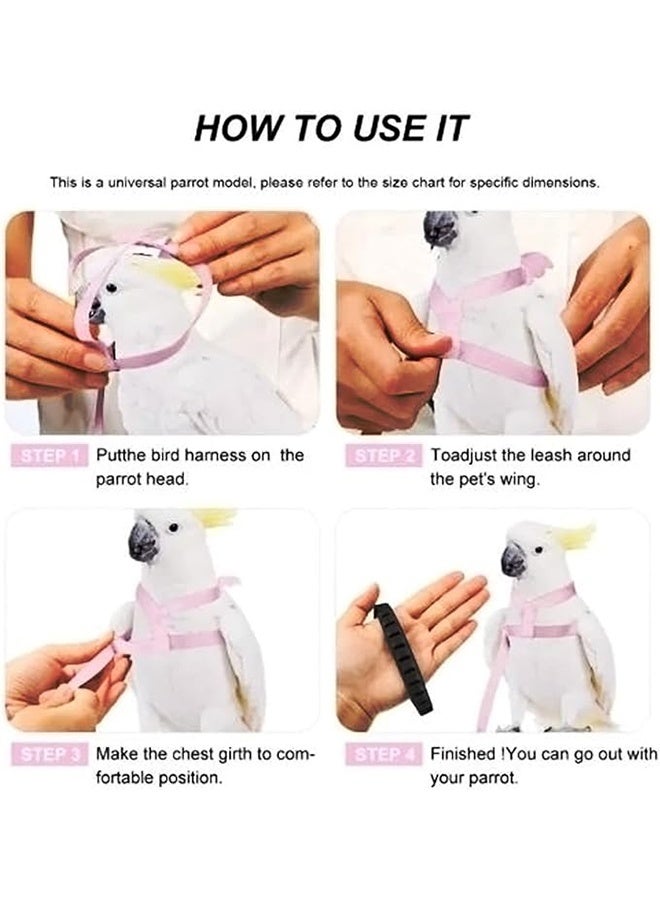 HOW TO USE IT

This is a universal parrot model, please refer to the size chart for specific dimensions.

STEP 1 Putthe bird harness on the parrot head.

STEP 2 Toadjust the leash around the pet's wing.

STEP 3 Make the chest girth to comfortable position.

STEP 4 Finished !You can go out with your parrot.