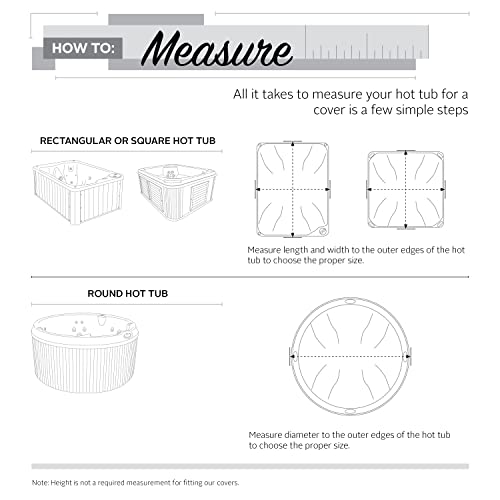 HOW TO: Measure

All it takes to measure your hot tub for a cover is a few simple steps

RECTANGULAR OR SQUARE HOT TUB

Measure length and width to the outer edges of the hot tub to choose the proper size.

ROUND HOT TUB

Measure diameter to the outer edges of the hot tub to choose the proper size.

Note: Height is not a required measurement for fitting our covers.