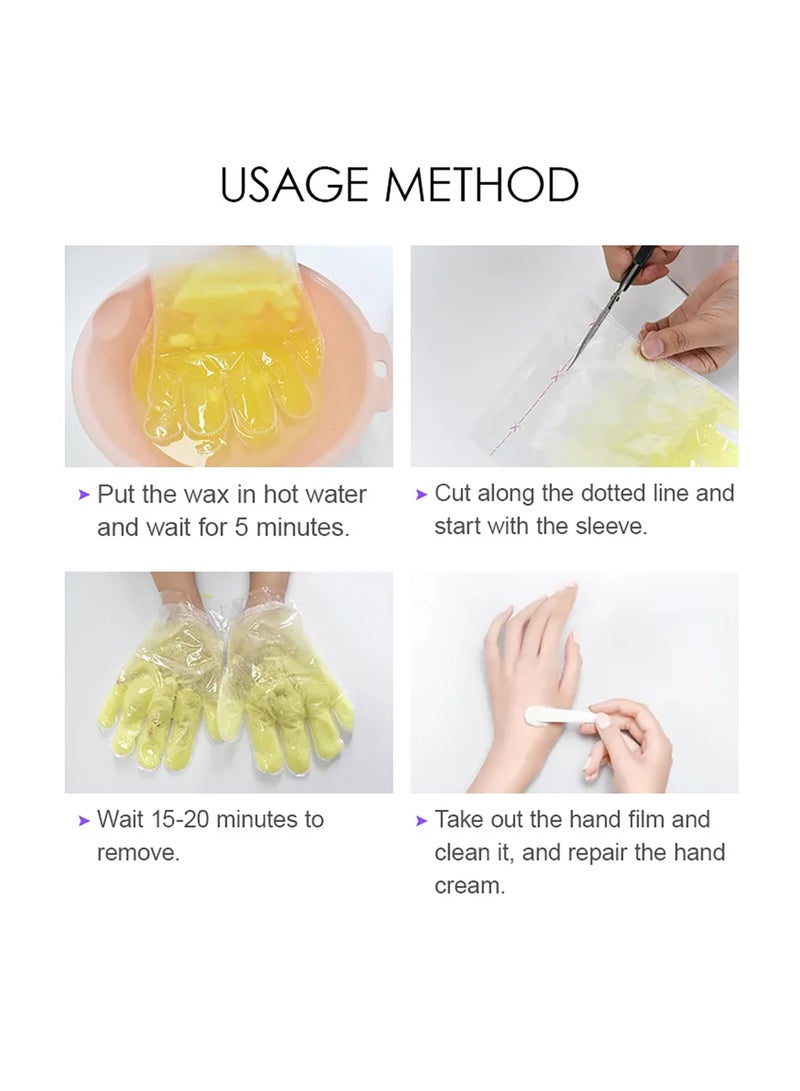 USAGE METHOD

➤ Put the wax in hot water and wait for 5 minutes.

➤ Cut along the dotted line and start with the sleeve.

➤ Wait 15-20 minutes to remove.

➤ Take out the hand film and clean it, and repair the hand cream.