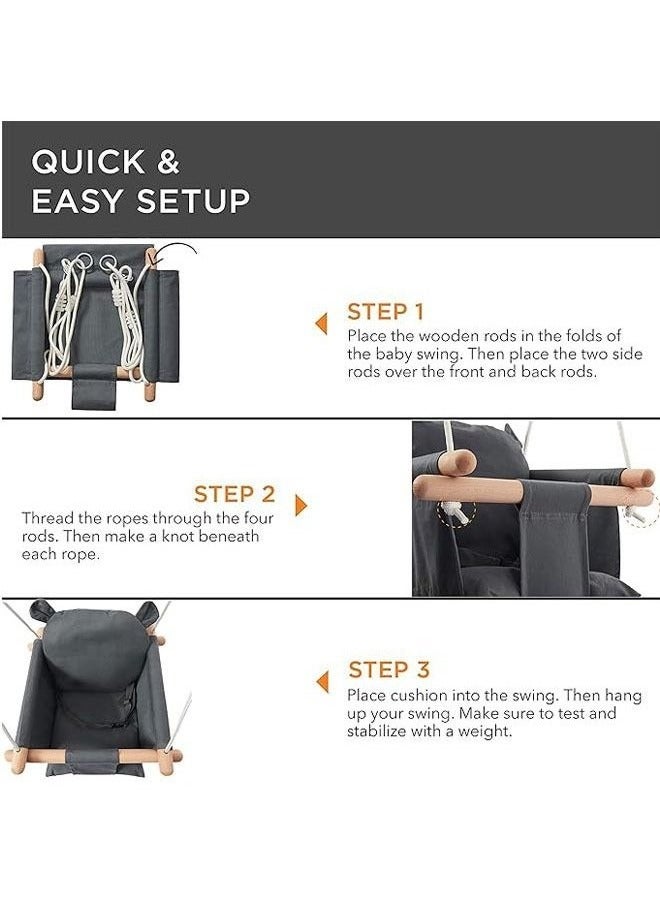 QUICK &
EASY SETUP

STEP 1
Place the wooden rods in the folds of the baby swing. Then place the two side rods over the front and back rods.

STEP 2
Thread the ropes through the four rods. Then make a knot beneath each rope.

STEP 3
Place cushion into the swing. Then hang up your swing. Make sure to test and stabilize with a weight.