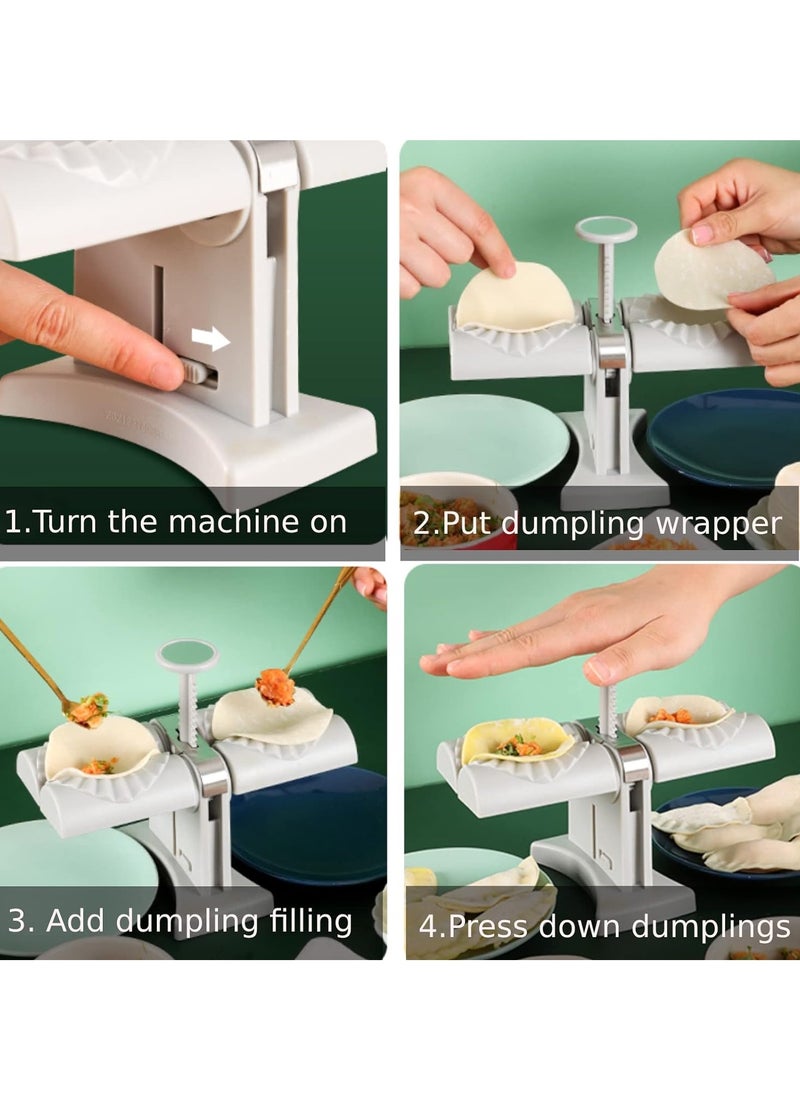 1.Turn the machine on

2.Put dumpling wrapper

3. Add dumpling filling

4.Press down dumplings