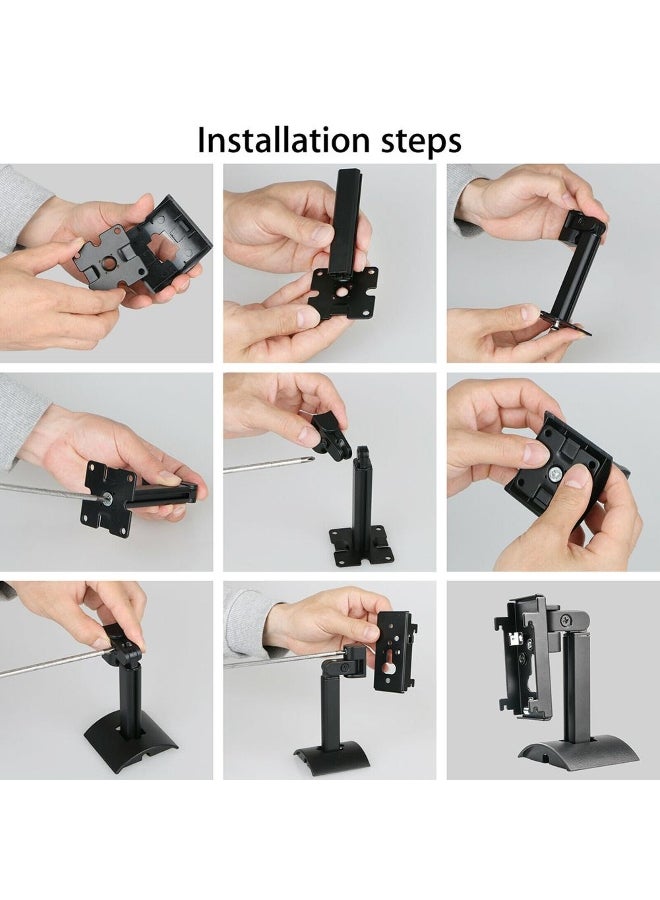 Installation steps