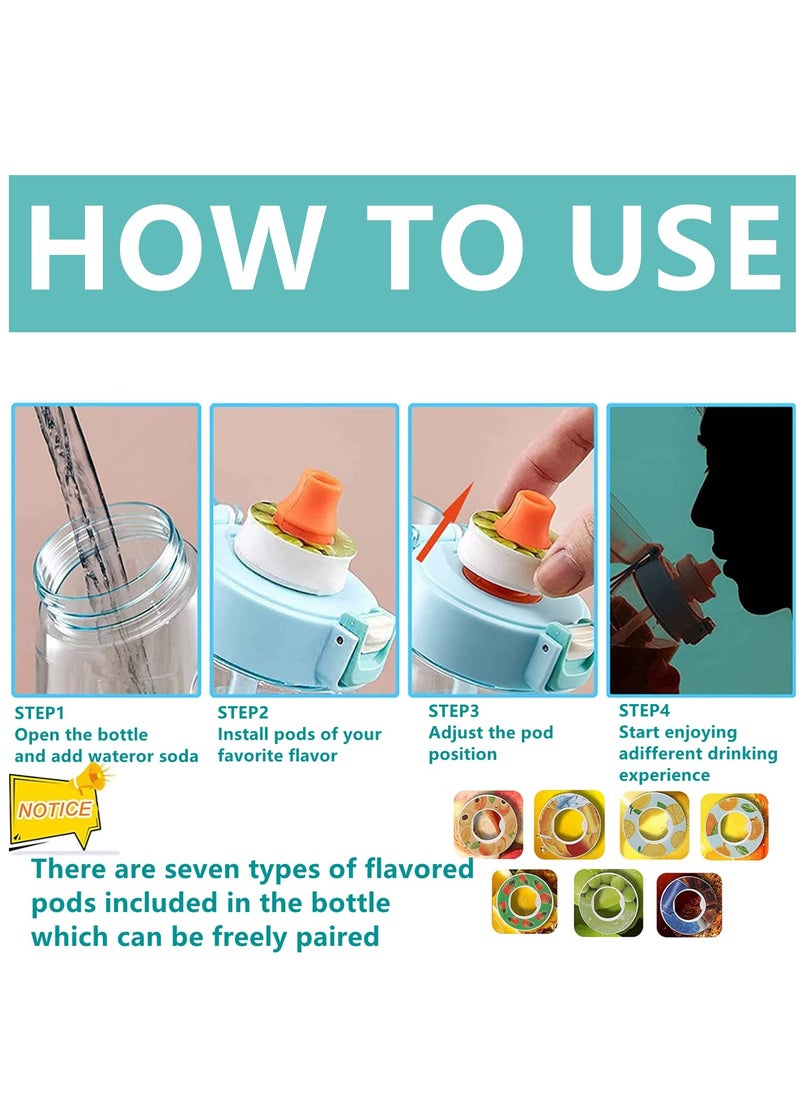 HOW TO USE

STEP1
Open the bottle and add wateror soda

STEP2
Install pods of your favorite flavor

STEP3
Adjust the pod position

STEP4
Start enjoying adifferent drinking experience

NOTICE

There are seven types of flavored pods included in the bottle which can be freely paired