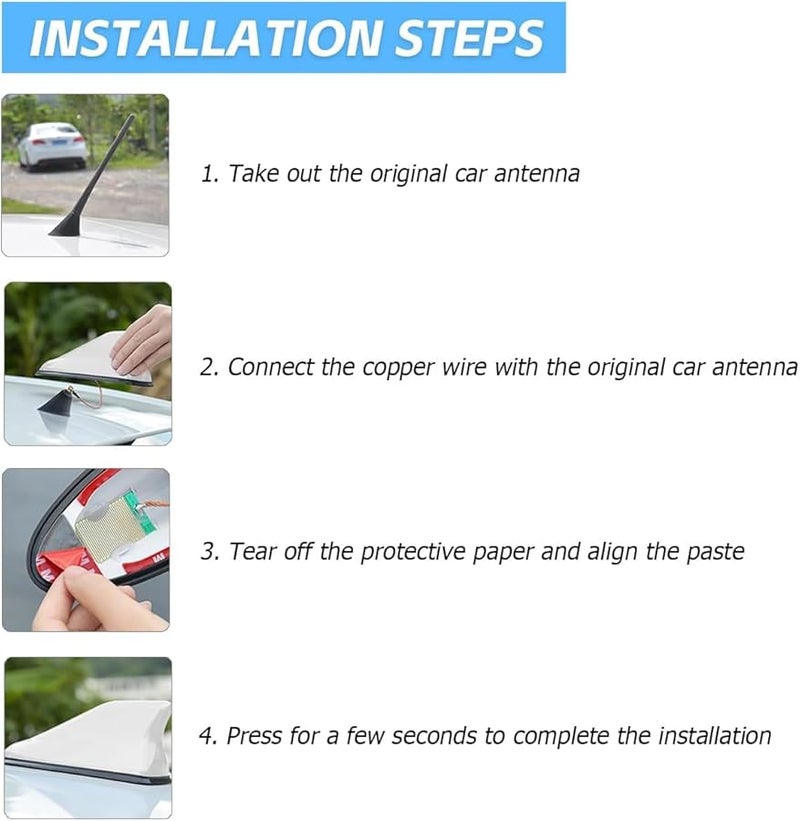 INSTALLATION STEPS

1. Take out the original car antenna

2. Connect the copper wire with the original car antenna

3. Tear off the protective paper and align the paste

4. Press for a few seconds to complete the installation