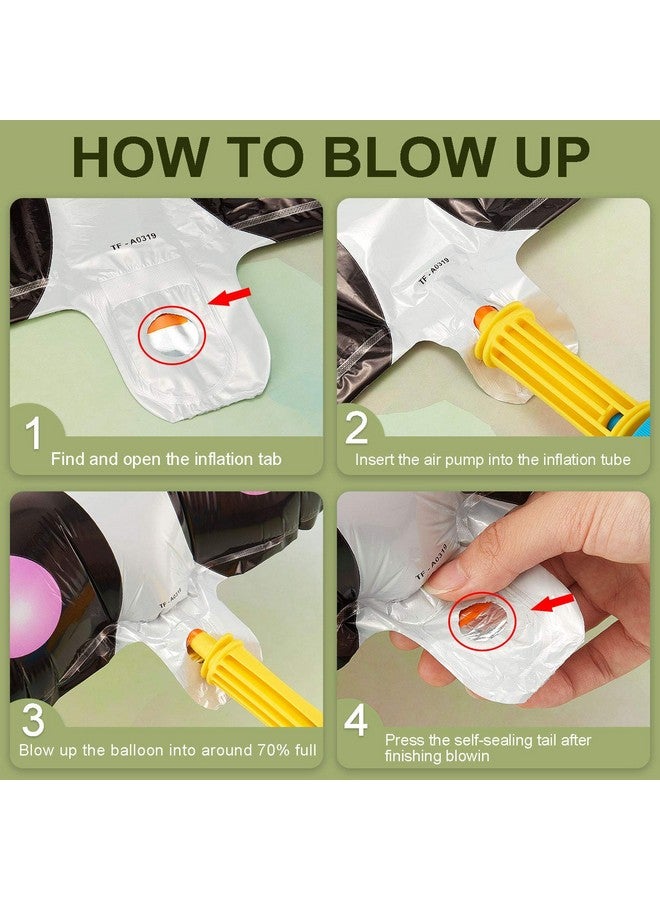 HOW TO BLOW UP

TF - A0319

1
Find and open the inflation tab

TF - A0319

2
Insert the air pump into the inflation tube

TF - A0319

3
Blow up the balloon into around 70% full

TF - A0319

4
Press the self-sealing tail after finishing blowin