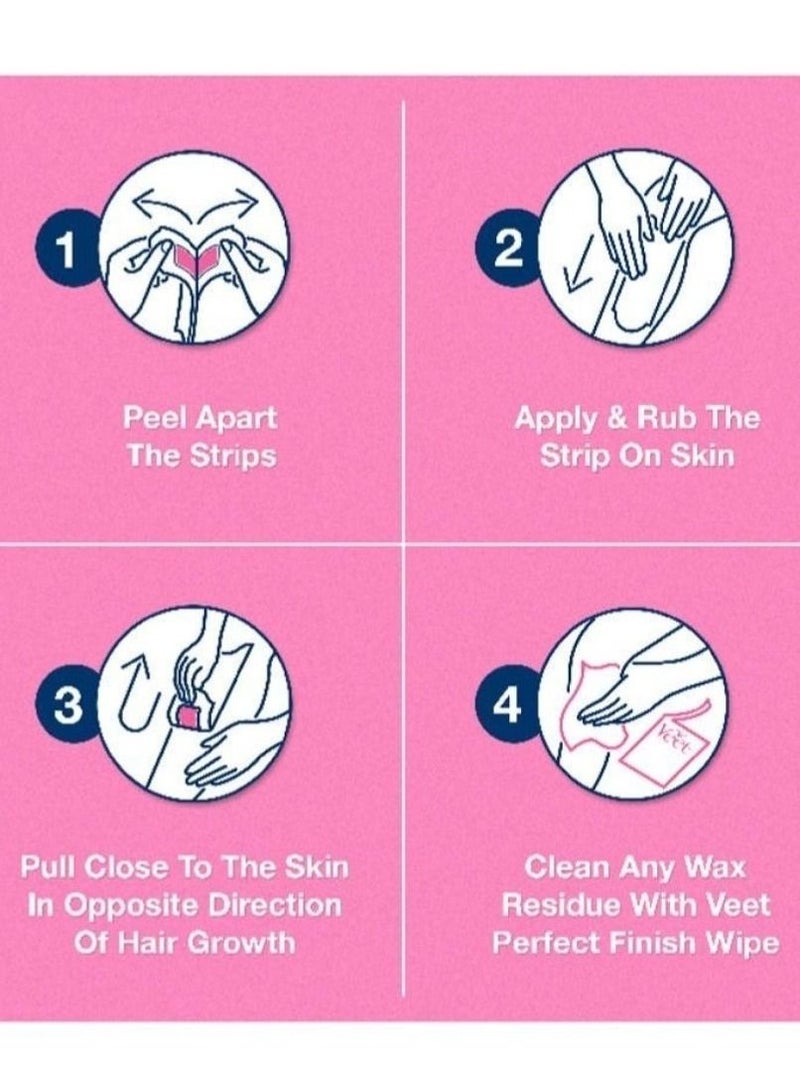 1

Peel Apart The Strips

2

Apply & Rub The Strip On Skin

3

Pull Close To The Skin In Opposite Direction Of Hair Growth

4

Veet

Clean Any Wax Residue With Veet Perfect Finish Wipe