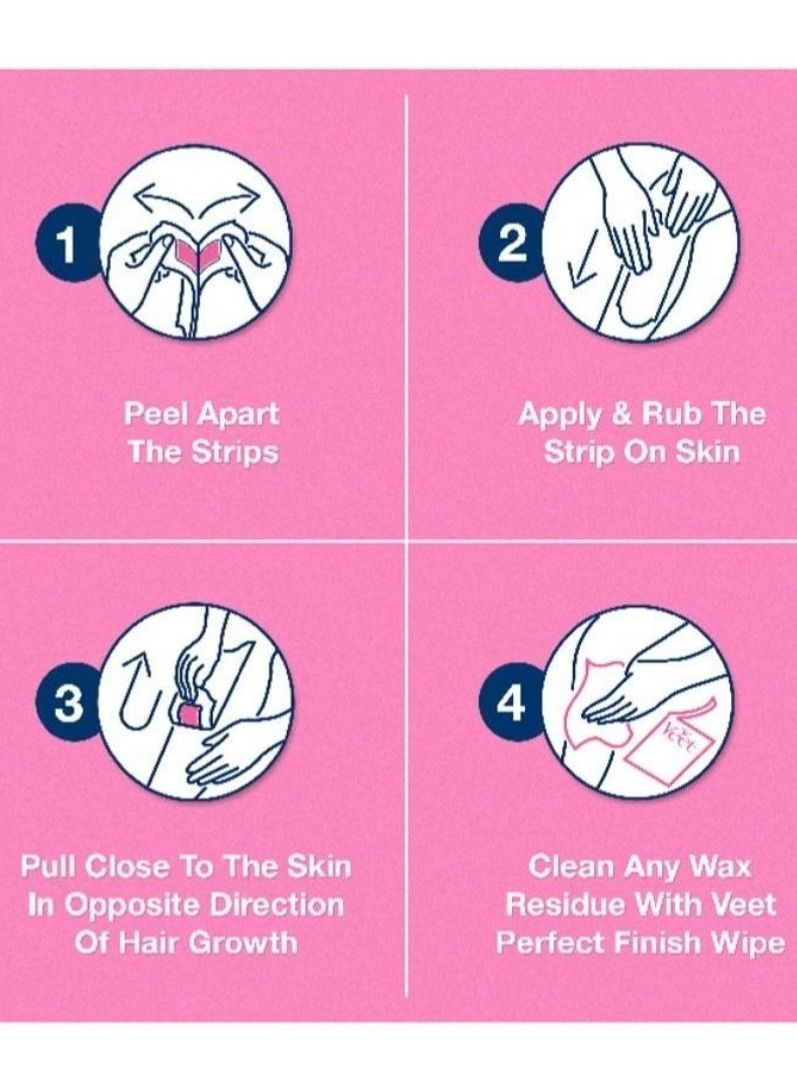 1

Peel Apart The Strips

2

Apply & Rub The Strip On Skin

3

Pull Close To The Skin In Opposite Direction Of Hair Growth

4

Veet

Clean Any Wax Residue With Veet Perfect Finish Wipe