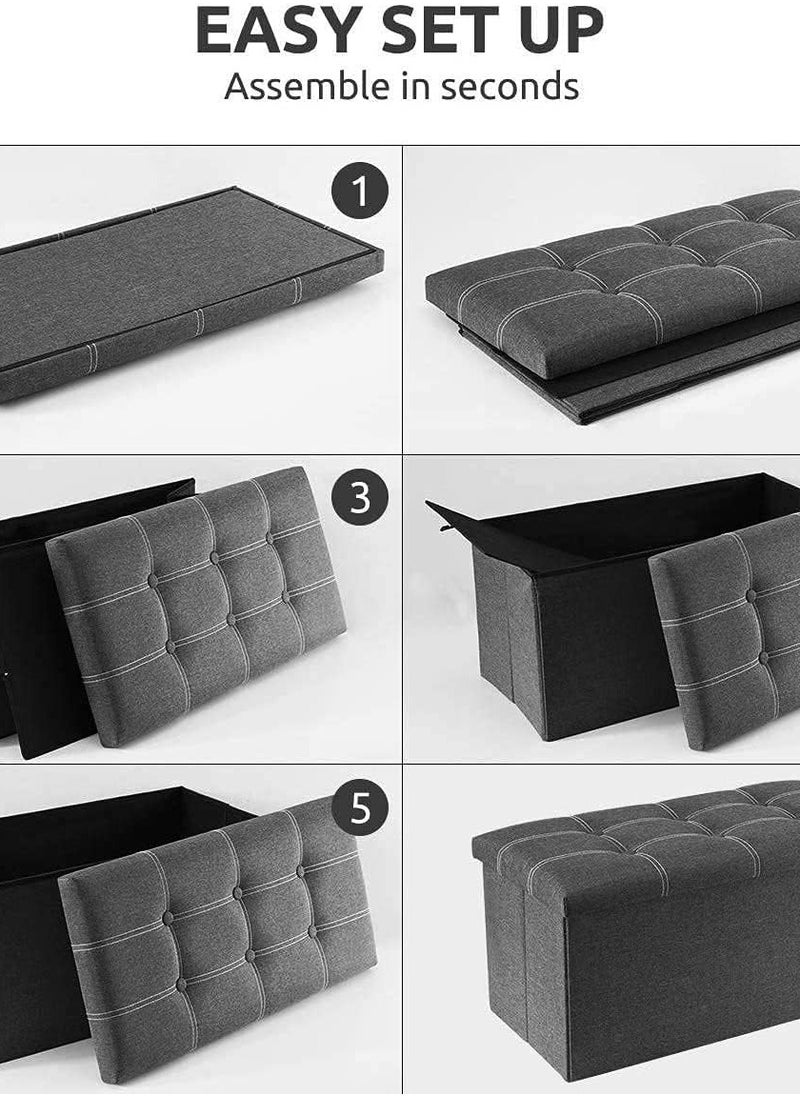 EASY SET UP
Assemble in seconds

1

3

5