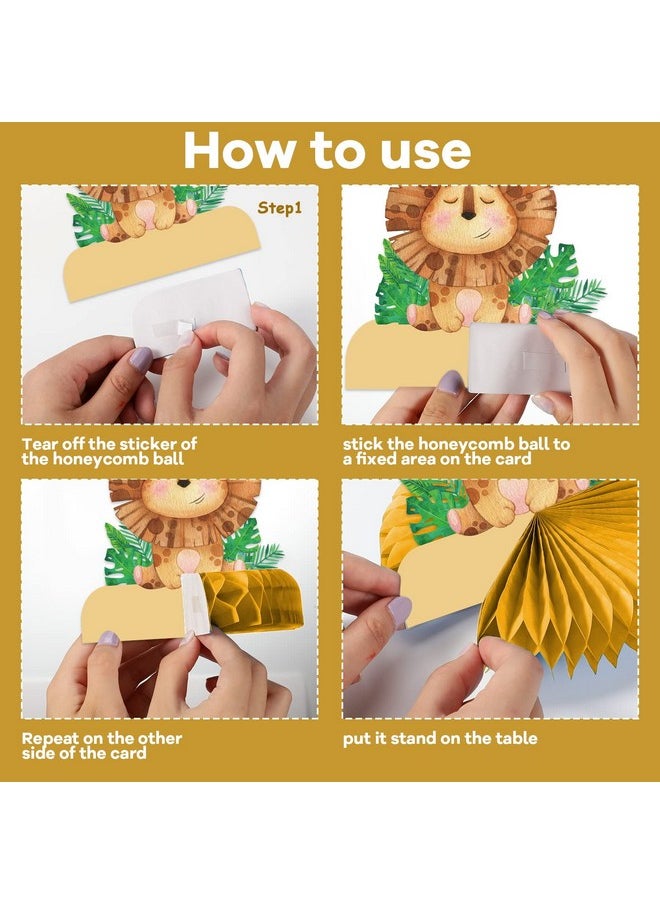 How to use

Step1

Tear off the sticker of the honeycomb ball

stick the honeycomb ball to a fixed area on the card

Repeat on the other side of the card

put it stand on the table