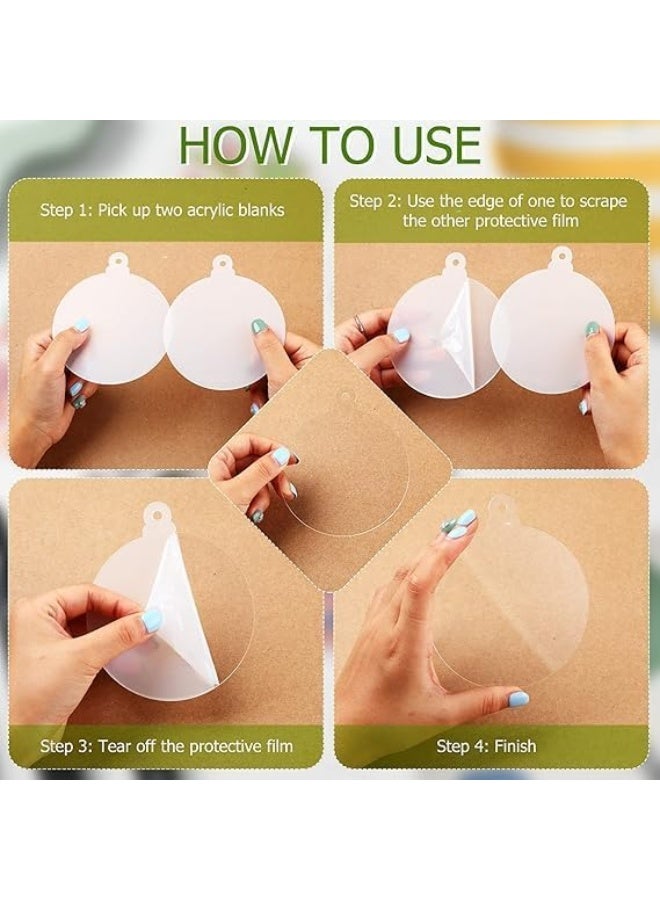 HOW TO USE

Step 1: Pick up two acrylic blanks

Step 2: Use the edge of one to scrape the other protective film

Step 3: Tear off the protective film

Step 4: Finish