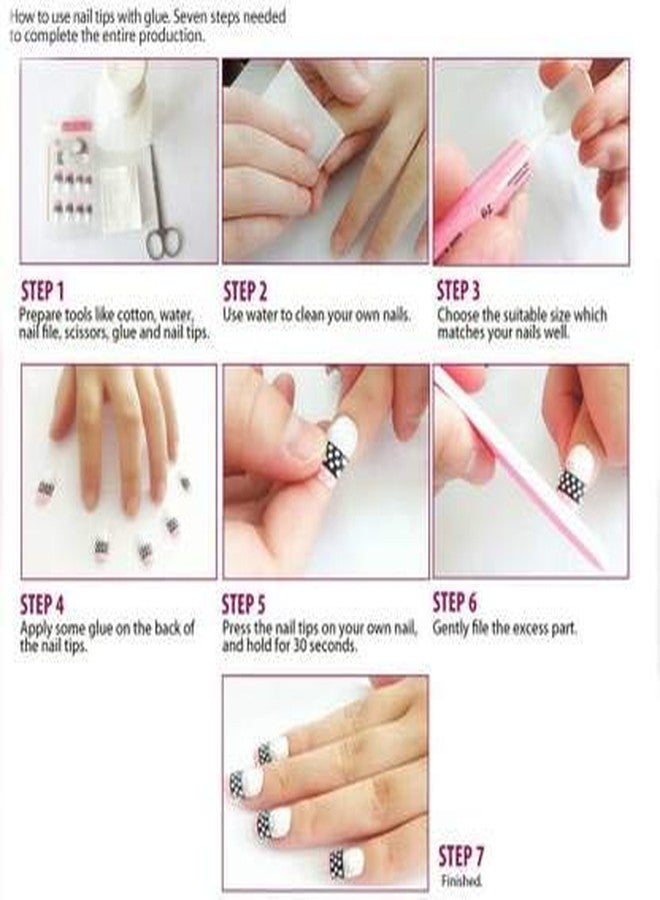 How to use nail tips with glue. Seven steps needed to complete the entire production.

STEP 1
Prepare tools like cotton, water, nail file, scissors, glue and nail tips.

STEP 2
Use water to clean your own nails.

STEP 3
Choose the suitable size which matches your nails well.

STEP 4
Apply some glue on the back of the nail tips.

STEP 5
Press the nail tips on your own nail, and hold for 30 seconds.

STEP 6
Gently file the excess part.

STEP 7
Finished.