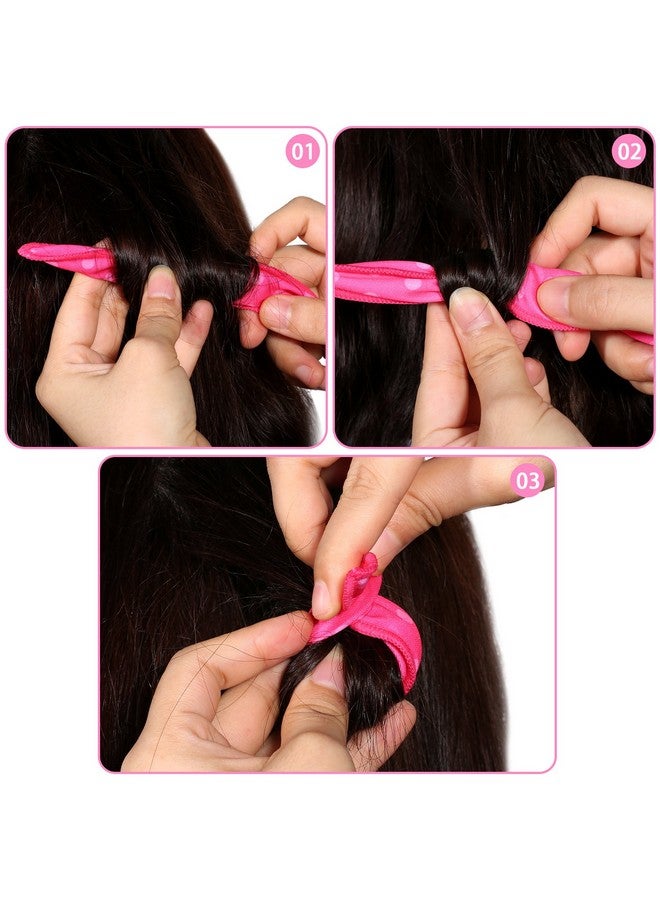 01

02

03