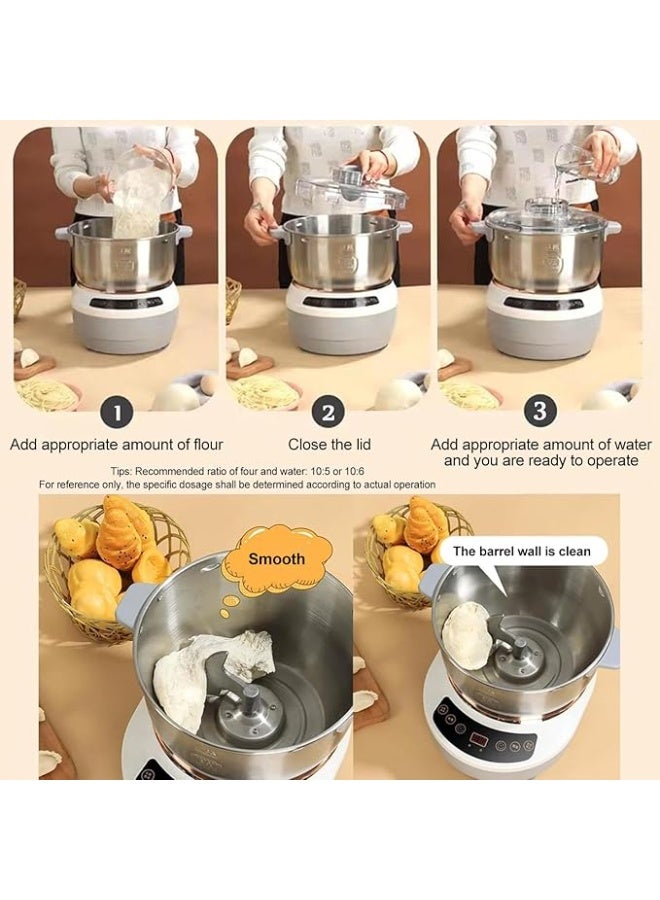 1

Add appropriate amount of flour

2

Close the lid

3

Add appropriate amount of water and you are ready to operate

Tips: Recommended ratio of four and water: 10:5 or 10:6
For reference only, the specific dosage shall be determined according to actual operation

Smooth

The barrel wall is clean