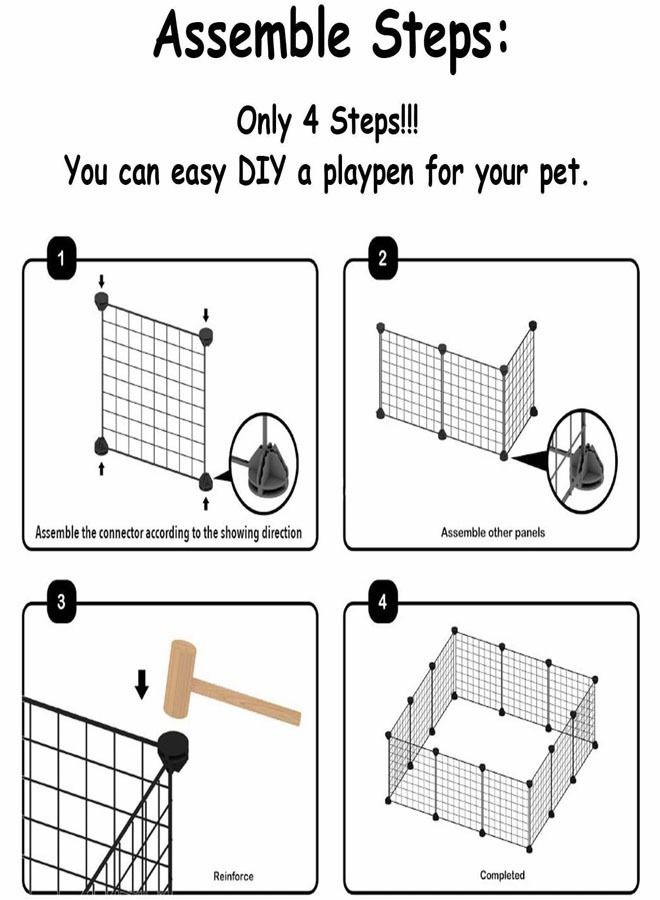 Assemble Steps:

Only 4 Steps!!!
You can easy DIY a playpen for your pet.

1

Assemble the connector according to the showing direction

2

Assemble other panels

3

Reinforce

4

Completed